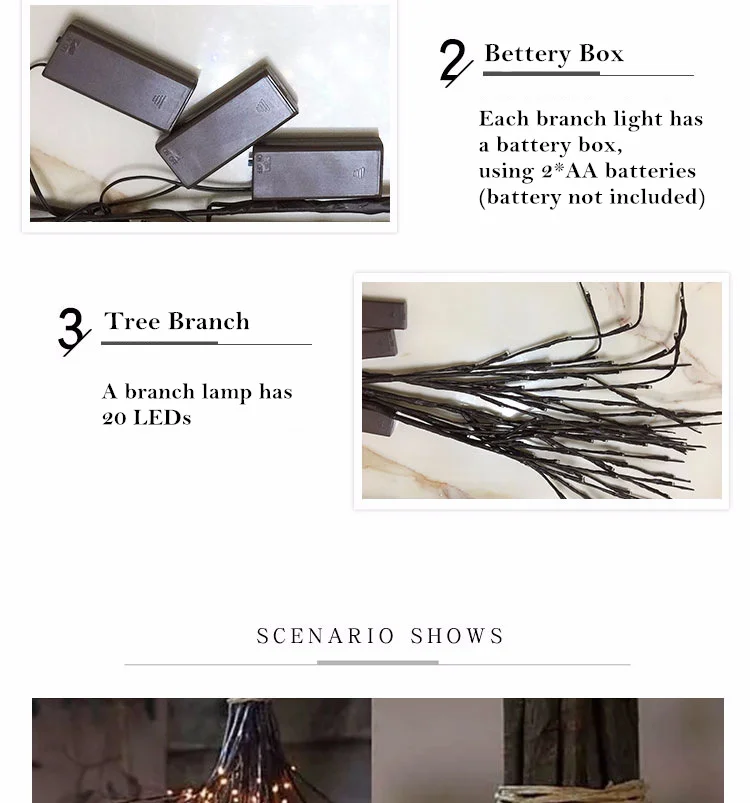 2 Bettery Box

Each branch light has a battery box, using 2*AA batteries (battery not included)

3 Tree Branch

A branch lamp has 20 LEDs

SCENARIO SHOWS