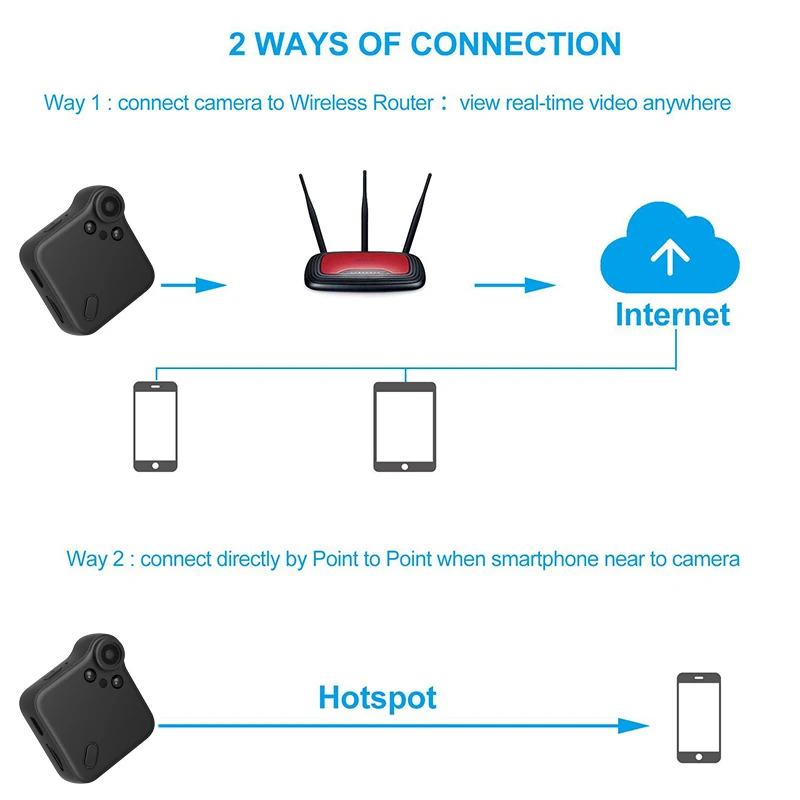 2 WAYS OF CONNECTION

Way 1 : connect camera to Wireless Router： view real-time video anywhere

Internet

Way 2 : connect directly by Point to Point when smartphone near to camera

Hotspot