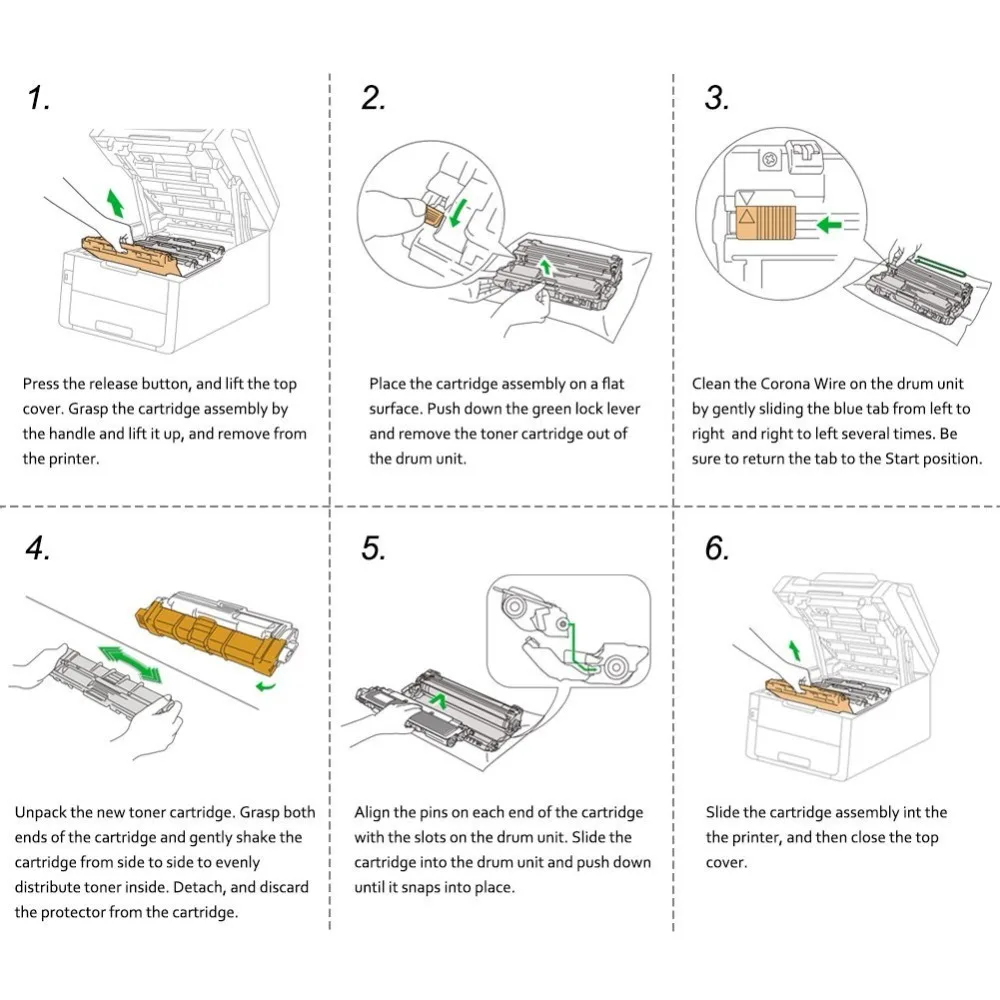 1.

Press the release button, and lift the top cover. Grasp the cartridge assembly by the handle and lift it up, and remove from the printer.

2.

Place the cartridge assembly on a flat surface. Push down the green lock lever and remove the toner cartridge out of the drum unit.

3.

Clean the Corona Wire on the drum unit by gently sliding the blue tab from left to right and right to left several times. Be sure to return the tab to the Start position.

4.

Unpack the new toner cartridge. Grasp both ends of the cartridge and gently shake the cartridge from side to side to evenly distribute toner inside. Detach, and discard the protector from the cartridge.

5.

Align the pins on each end of the cartridge with the slots on the drum unit. Slide the cartridge into the drum unit and push down until it snaps into place.

6.

Slide the cartridge assembly int the the printer, and then close the top cover.