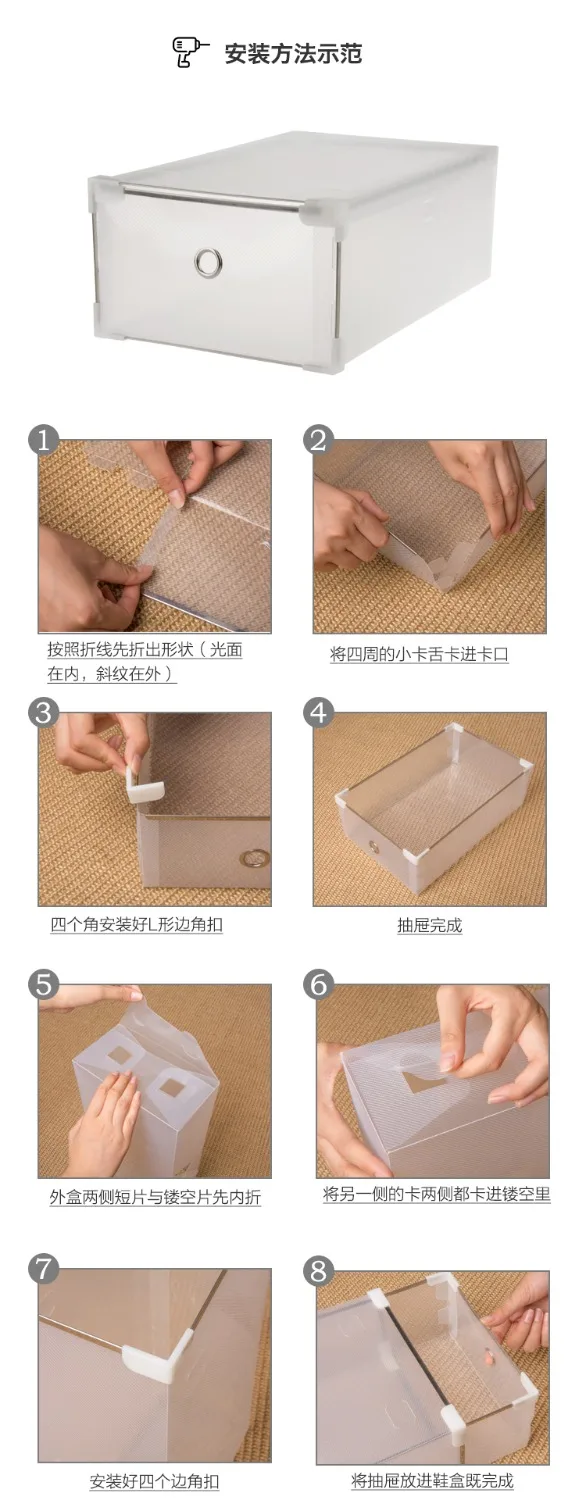 安装方法示范

1

按照折线先折出形状（光面在内，斜纹在外）

2

将四周的小卡舌卡进卡口

3

四个角安装好L形边角扣

4

抽屉完成

5

外盒两侧短片与镂空片先内折

6

将另一侧的卡两侧都卡进镂空里

7

安装好四个边角扣

8

将抽屉放进鞋盒既完成