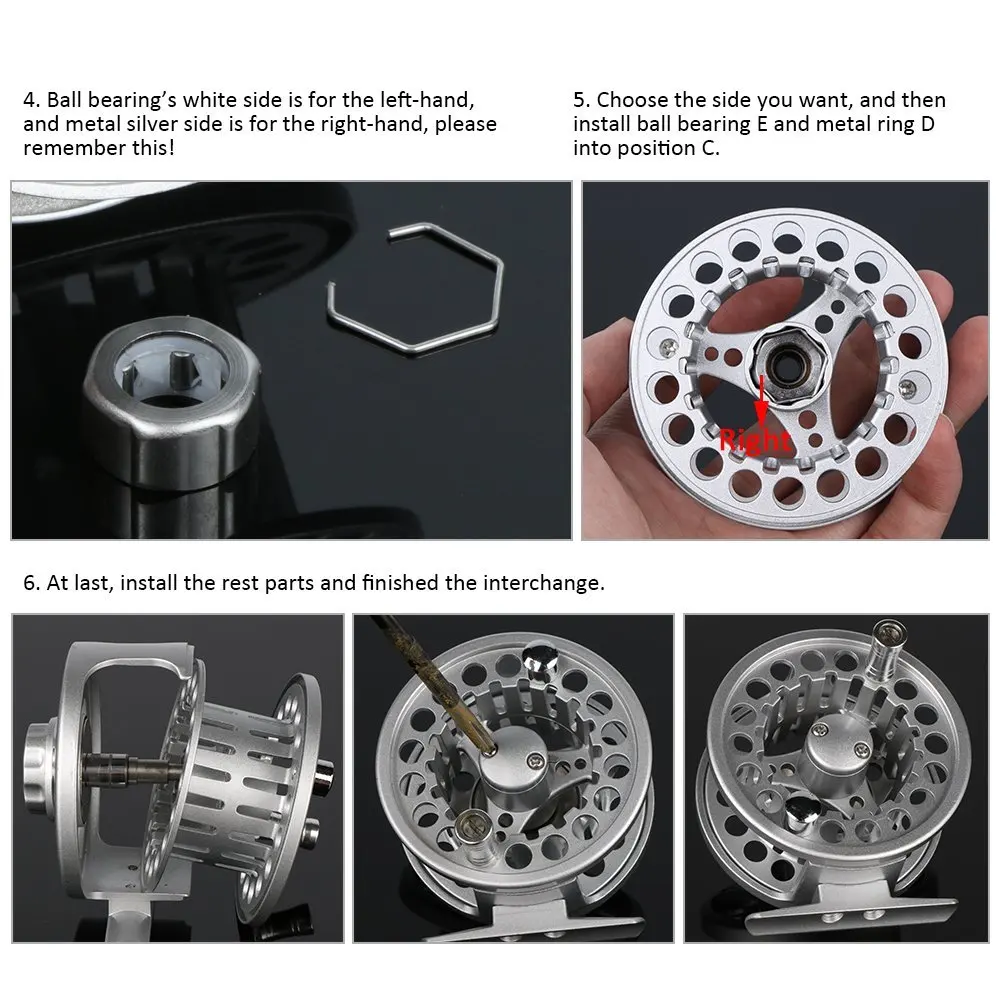 4. Ball bearing's white side is for the left-hand, and metal silver side is for the right-hand, please remember this!

5. Choose the side you want, and then install ball bearing E and metal ring D into position C.

Right

6. At last, install the rest parts and finished the interchange.