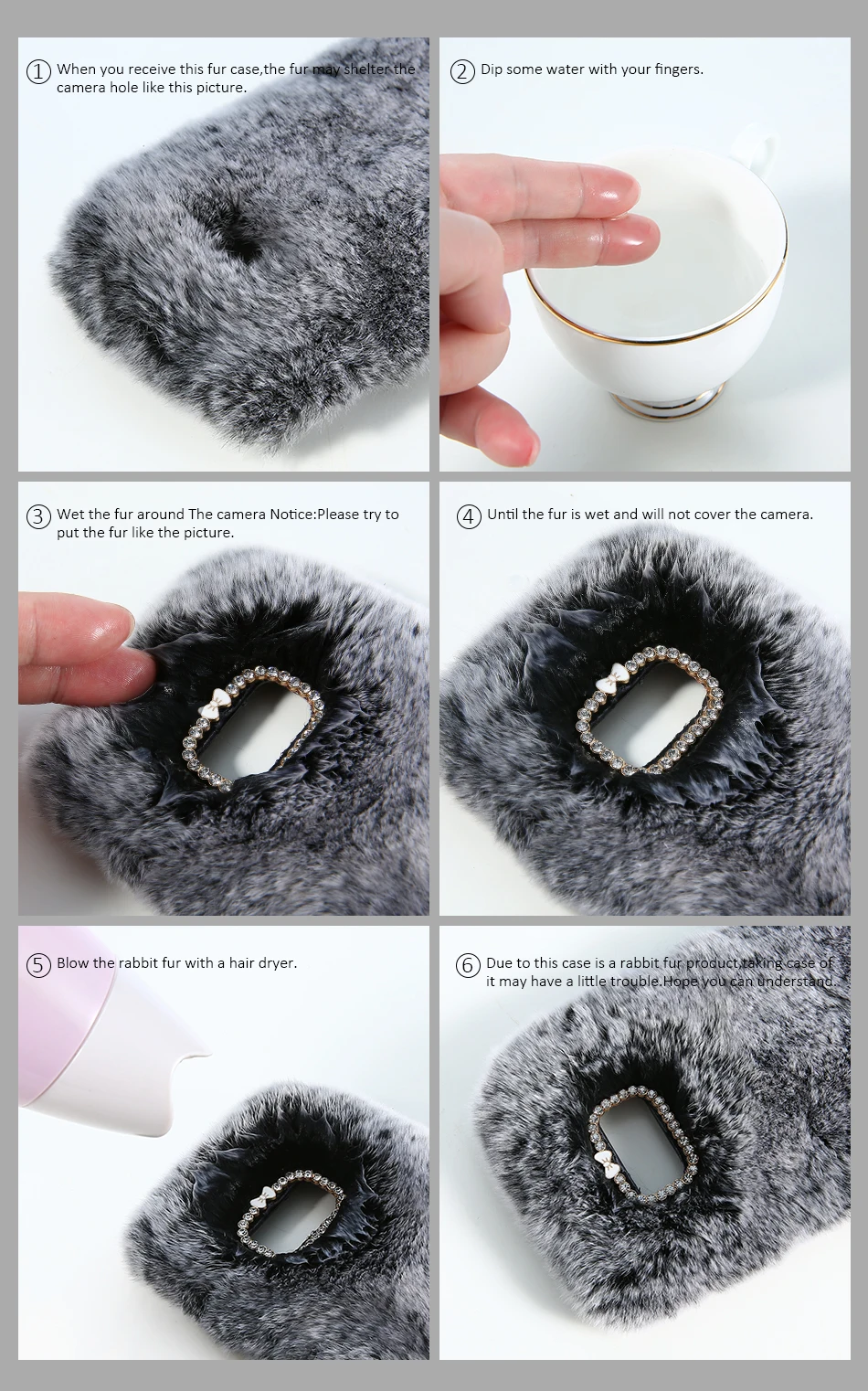 1 When you receive this fur case,the fur may shelter the camera hole like this picture.

2 Dip some water with your fingers.

3 Wet the fur around The camera Notice:Please try to put the fur like the picture.

4 Until the fur is wet and will not cover the camera.

5 Blow the rabbit fur with a hair dryer.

6 Due to this case is a rabbit fur product,taking case of it may have a little trouble.Hope you can understand.