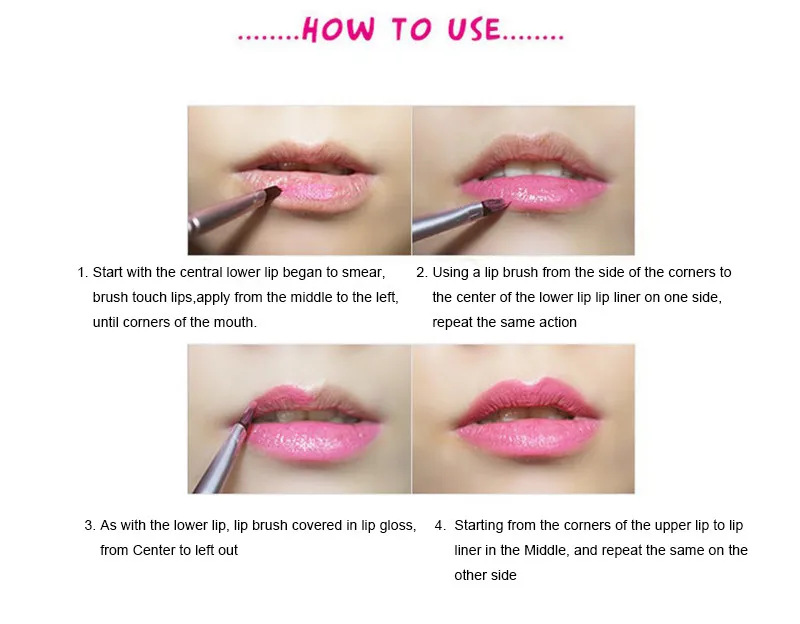 ........HOW TO USE........

1. Start with the central lower lip began to smear, brush touch lips,apply from the middle to the left, until corners of the mouth.

2. Using a lip brush from the side of the corners to the center of the lower lip lip liner on one side, repeat the same action

3. As with the lower lip, lip brush covered in lip gloss, from Center to left out

4. Starting from the corners of the upper lip to lip liner in the Middle, and repeat the same on the other side