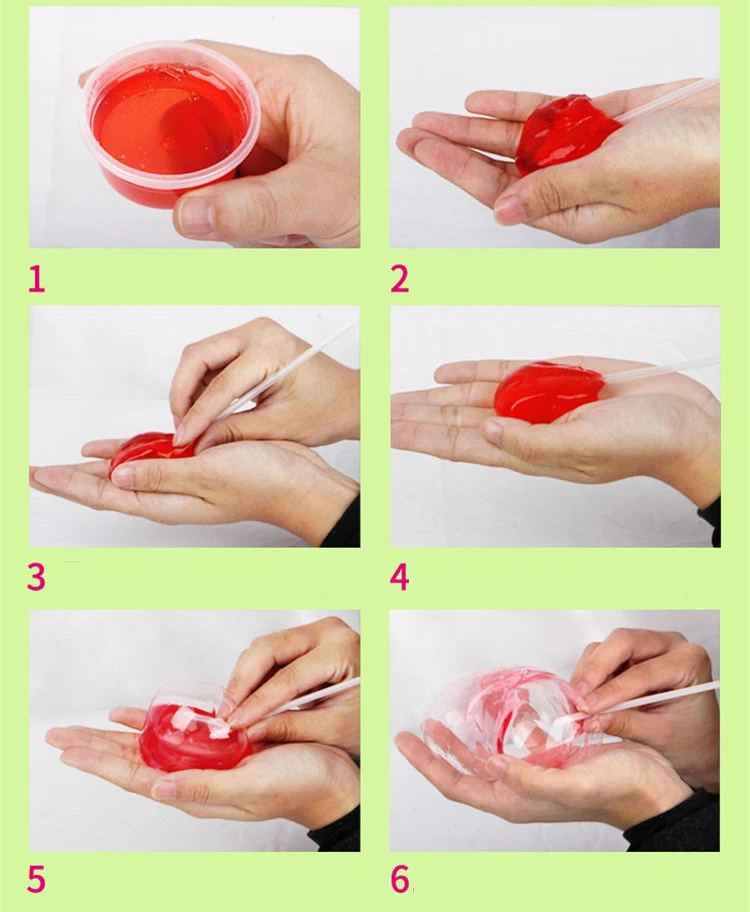 1

2

3

4

5

6