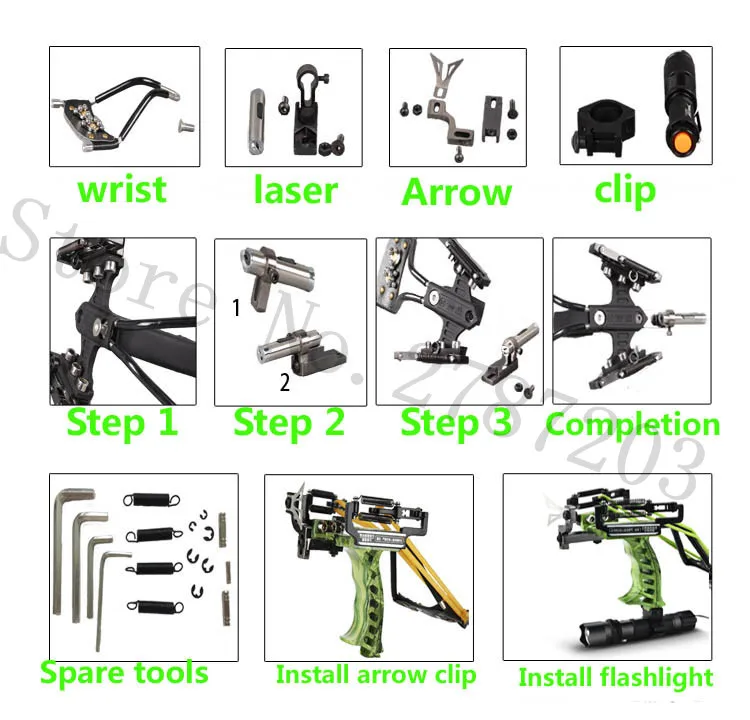 wrist

laser

Arrow

clip

Store No. 2787203

1

2

Step 1

Step 2

Step 3

Completion

Spare tools

Install arrow clip

Install flashlight