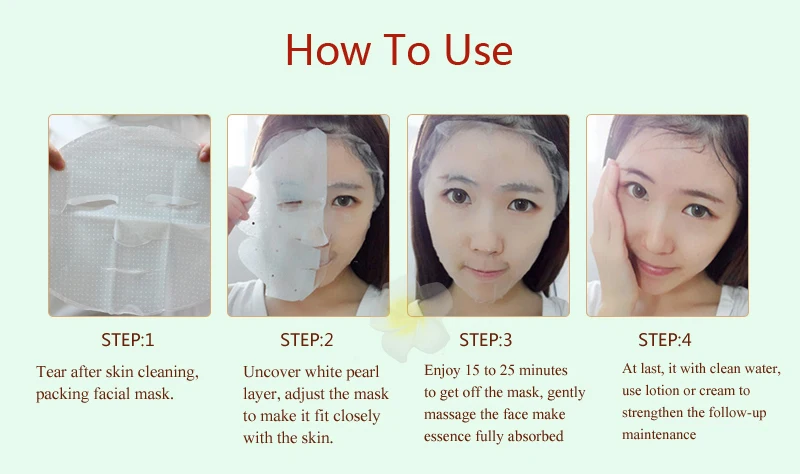 How To Use

STEP:1

Tear after skin cleaning, packing facial mask.

STEP:2

Uncover white pearl layer, adjust the mask to make it fit closely with the skin.

STEP:3

Enjoy 15 to 25 minutes to get off the mask, gently massage the face make essence fully absorbed

STEP:4

At last, it with clean water, use lotion or cream to strengthen the follow-up maintenance