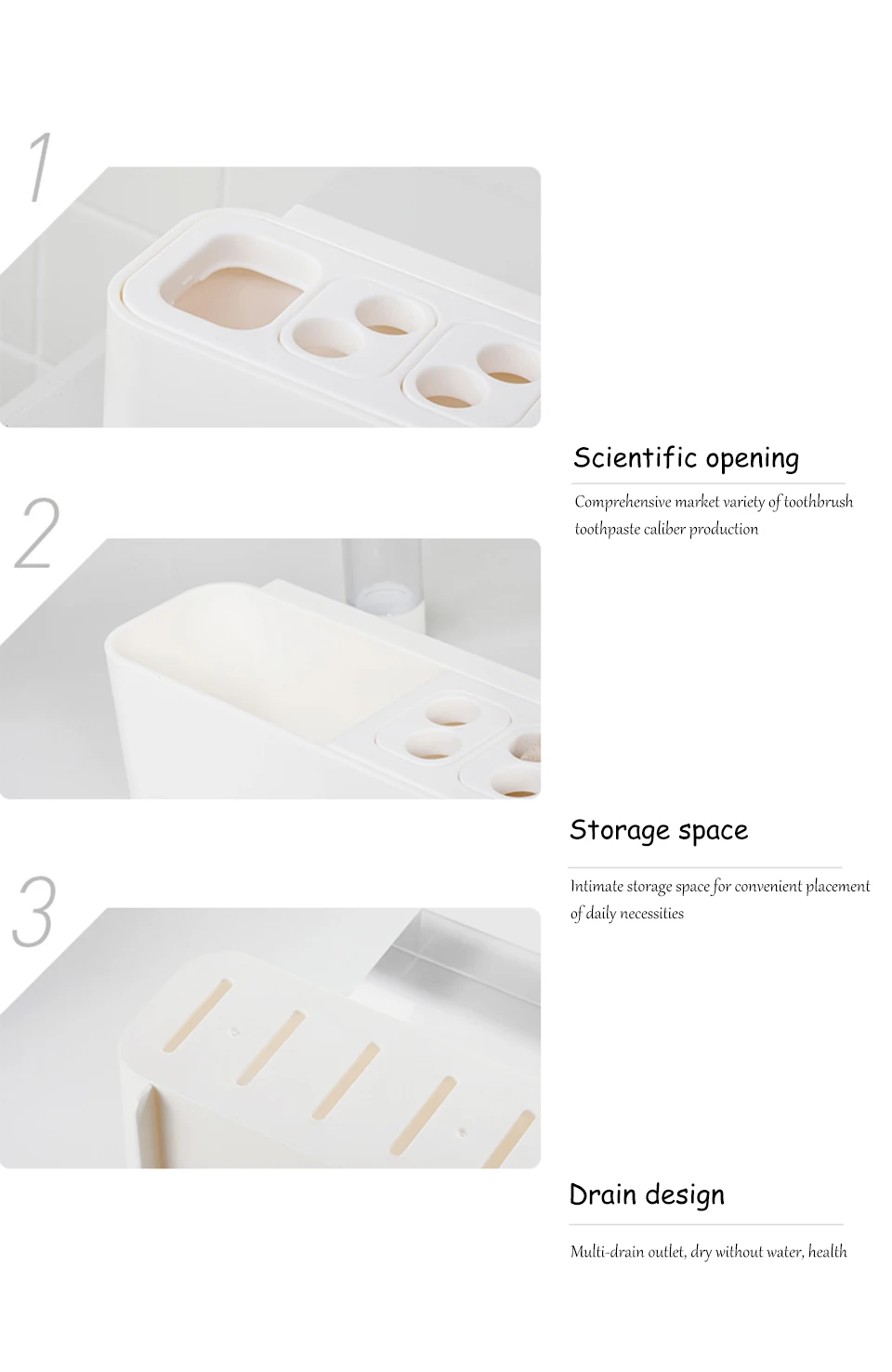 1

Scientific opening

Comprehensive market variety of toothbrush toothpaste caliber production

2

Storage space

Intimate storage space for convenient placement of daily necessities

3

Drain design

Multi-drain outlet, dry without water, health