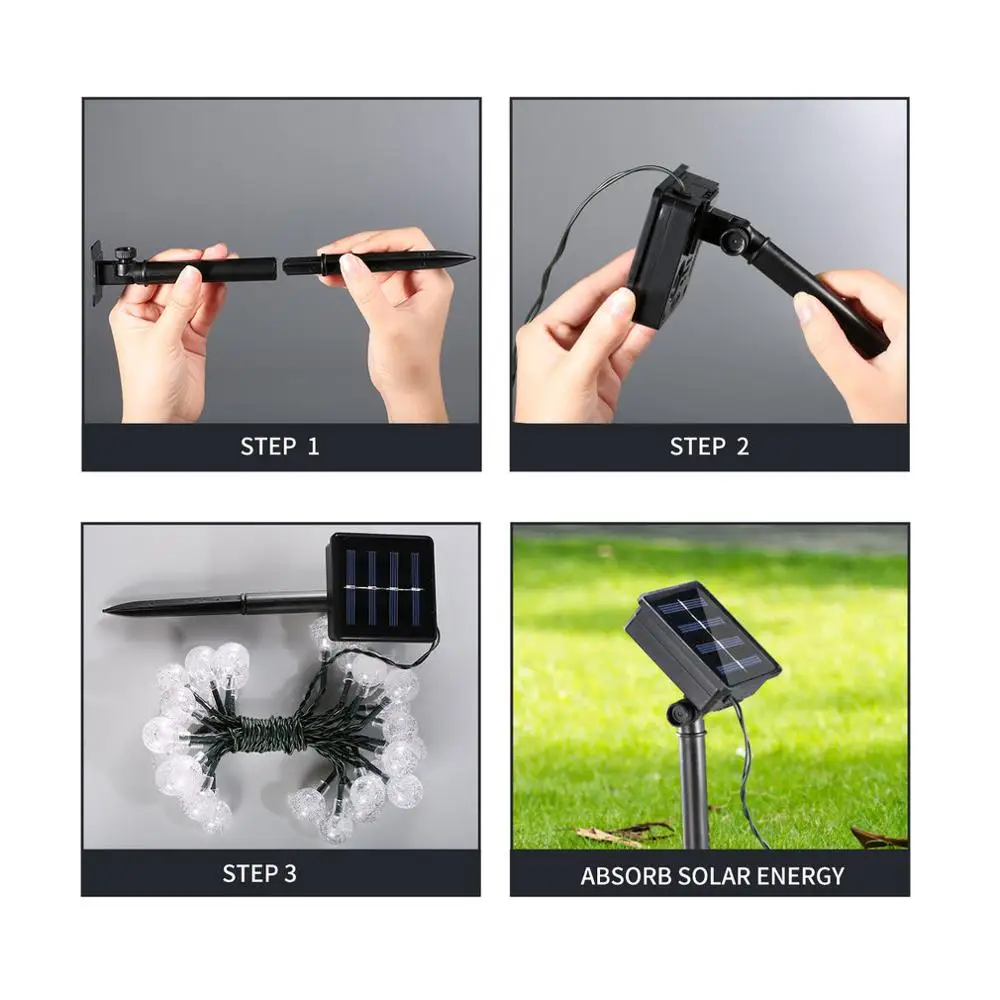 STEP 1

STEP 2

STEP 3

ABSORB SOLAR ENERGY