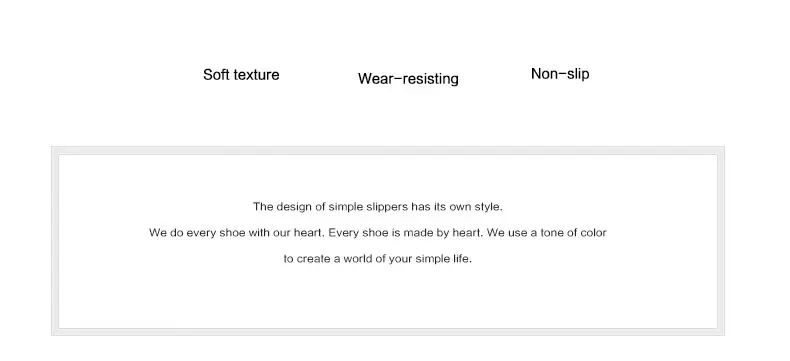 Soft texture Wear-resisting Non-slip

The design of simple slippers has its own style.
We do every shoe with our heart. Every shoe is made by heart. We use a tone of color
to create a world of your simple life.