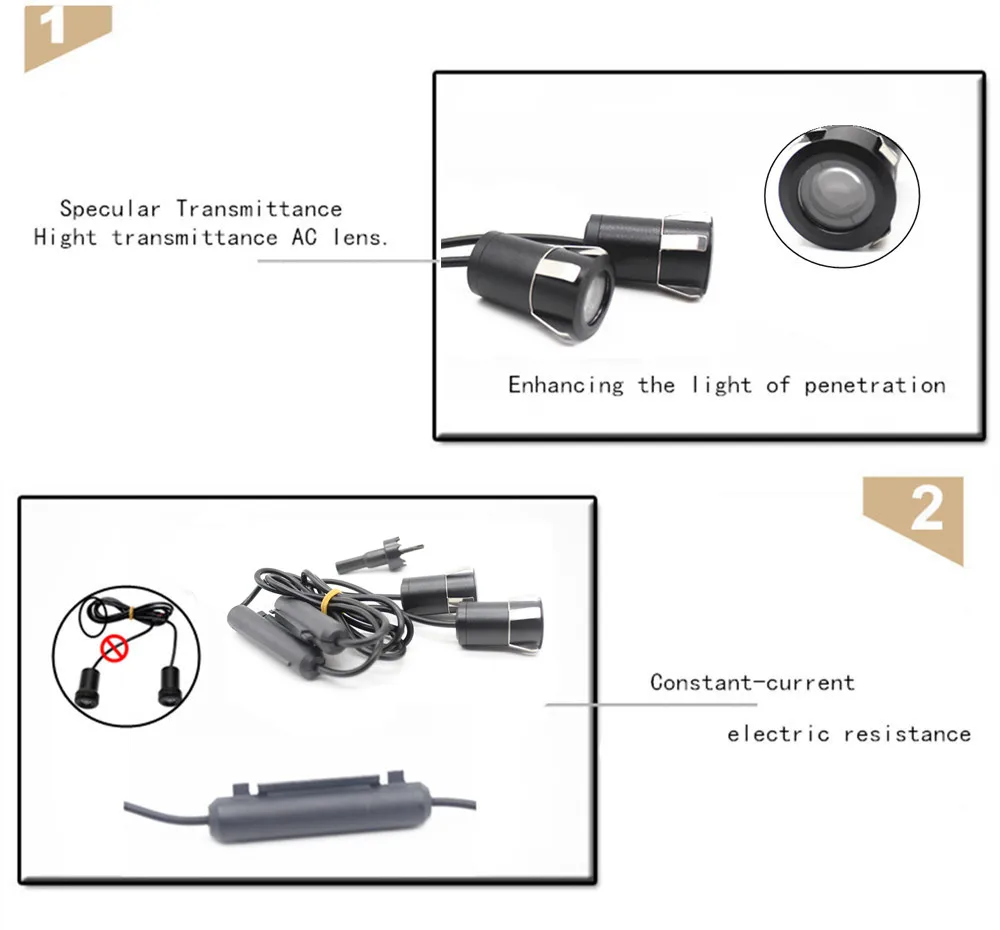 1

Specular Transmittance
Hight transmittance AC lens.

Enhancing the light of penetration

2

Constant-current

electric resistance