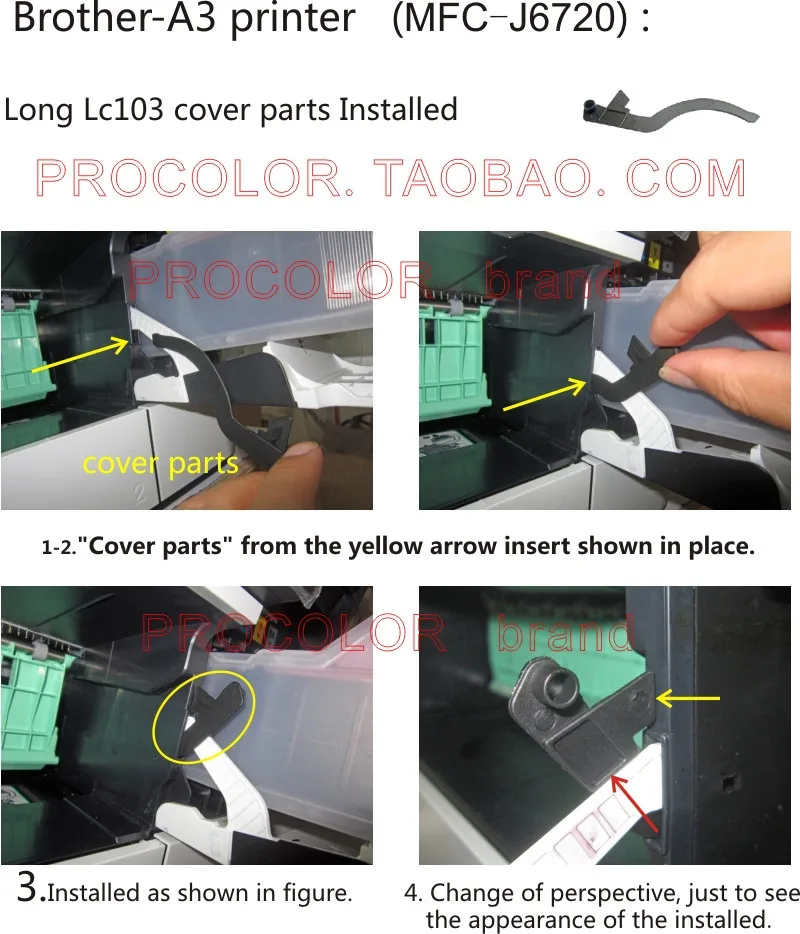 Brother-A3 printer (MFC-J6720) :

Long Lc103 cover parts Installed

PROCOLOR. TAOBAO. COM

PROCOLOR brand

cover parts

1-2."Cover parts" from the yellow arrow insert shown in place.

PROCOLOR brand

3.Installed as shown in figure.

4. Change of perspective, just to see the appearance of the installed.