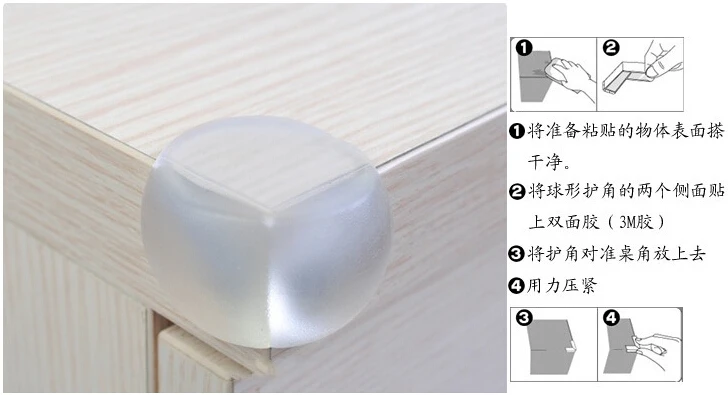 ❶ ❷

❶将准备粘贴的物体表面搽干净。

❷将球形护角的两个侧面贴上双面胶（3M胶）

❸将护角对准桌角放上去

❹用力压紧

❸ ❹