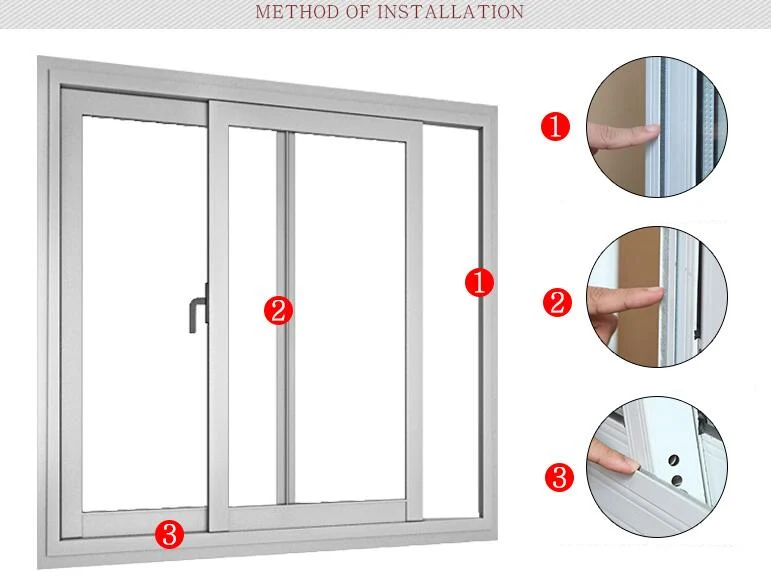 METHOD OF INSTALLATION

2

1

3

1

2

3