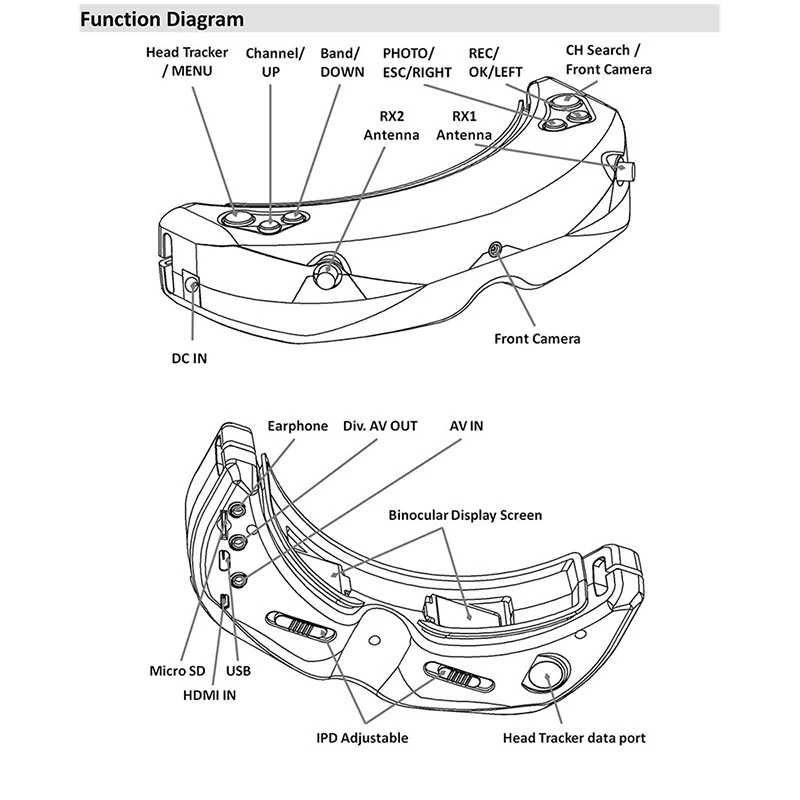 Function Diagram

Head Tracker / MENU

Channel/ UP

Band/ DOWN

PHOTO/ ESC/RIGHT

REC/ OK/LEFT

CH Search / Front Camera

RX2 Antenna

RX1 Antenna

DC IN

Front Camera

Earphone

Div. AV OUT

AV IN

Binocular Display Screen

Micro SD

USB

HDMI IN

IPD Adjustable

Head Tracker data port