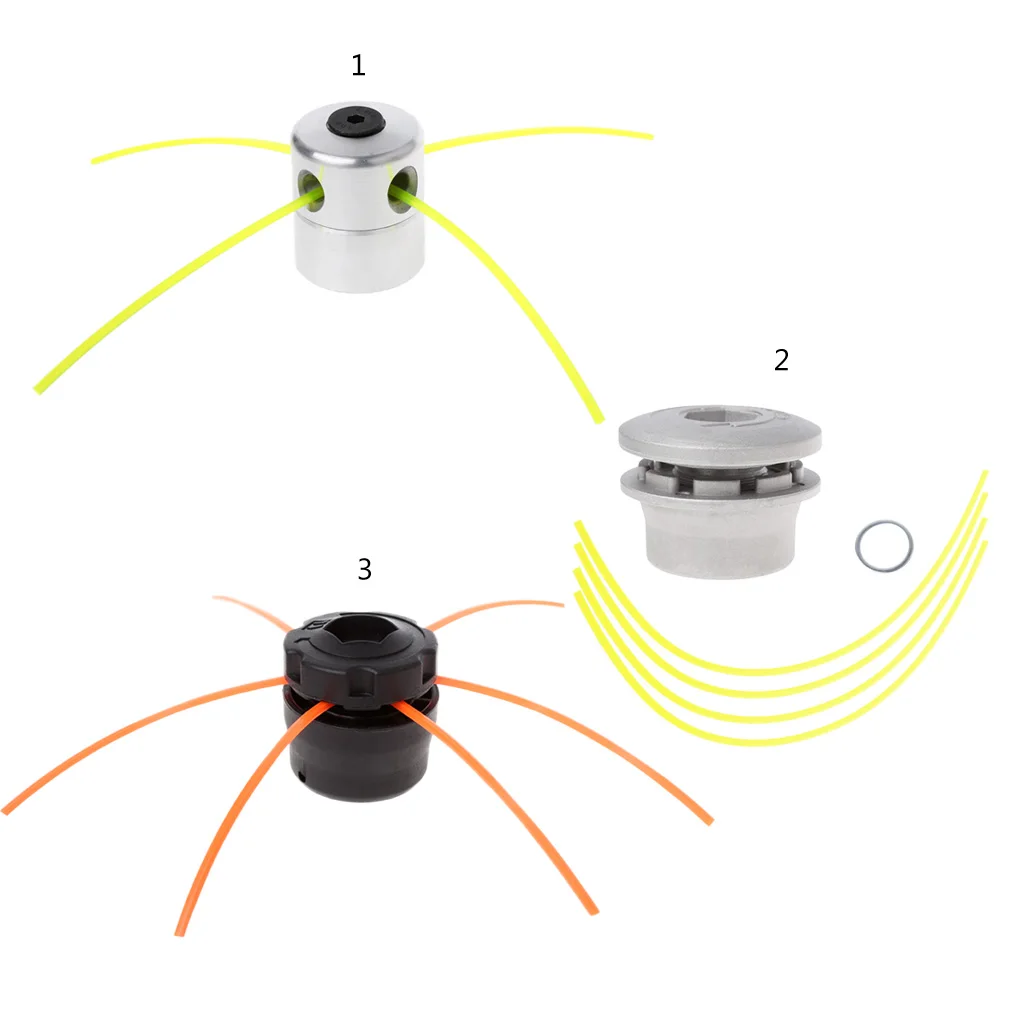 1

2

3