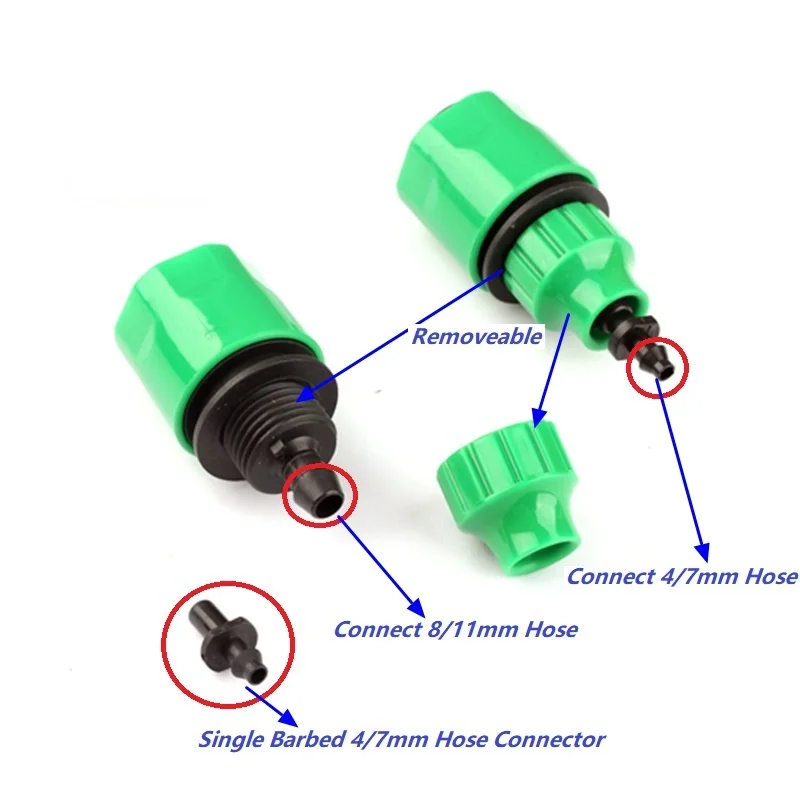 Removeable

Connect 4/7mm Hose

Connect 8/11mm Hose

Single Barbed 4/7mm Hose Connector