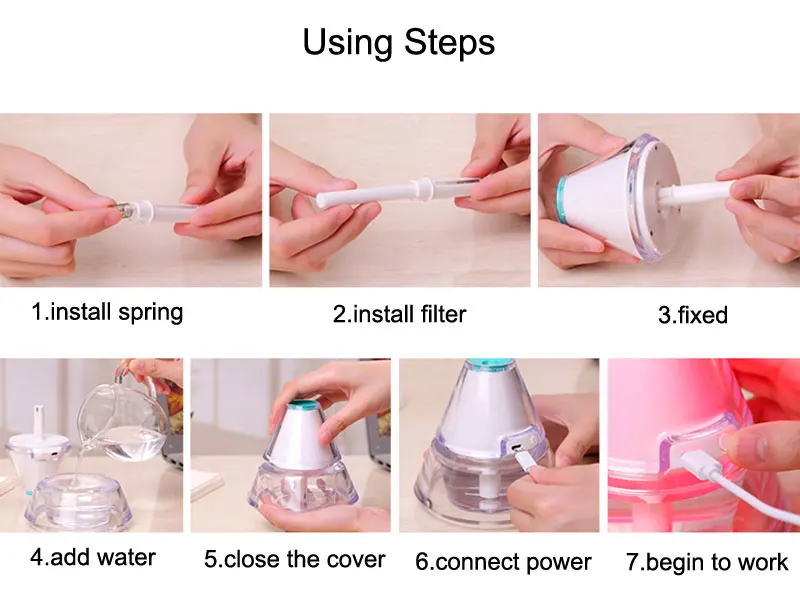 Using Steps

1.install spring

2.install filter

3.fixed

4.add water

5.close the cover

6.connect power

7.begin to work