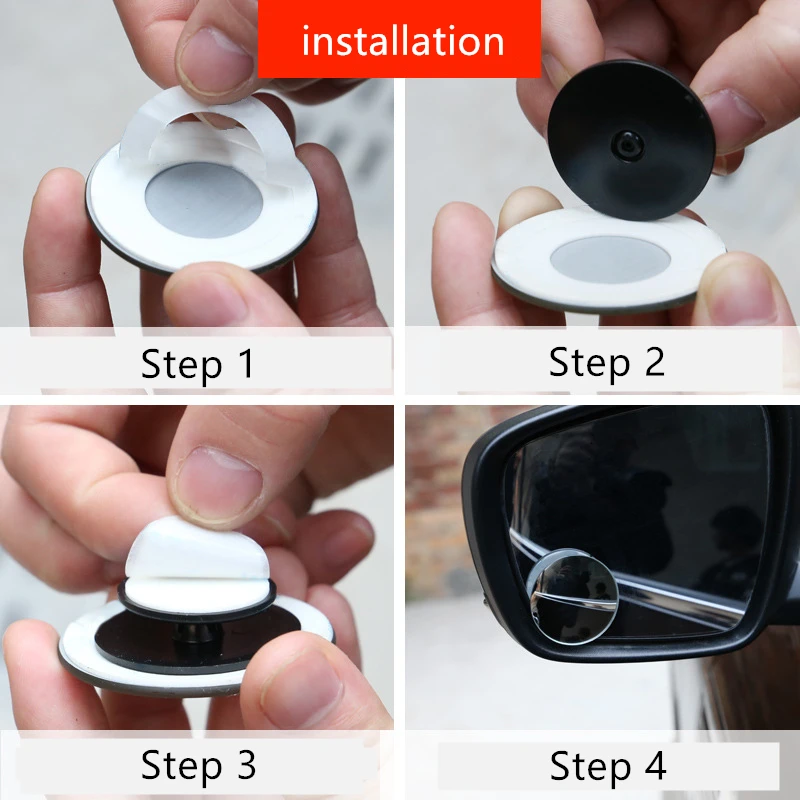 installation

Step 1

Step 2

Step 3

Step 4