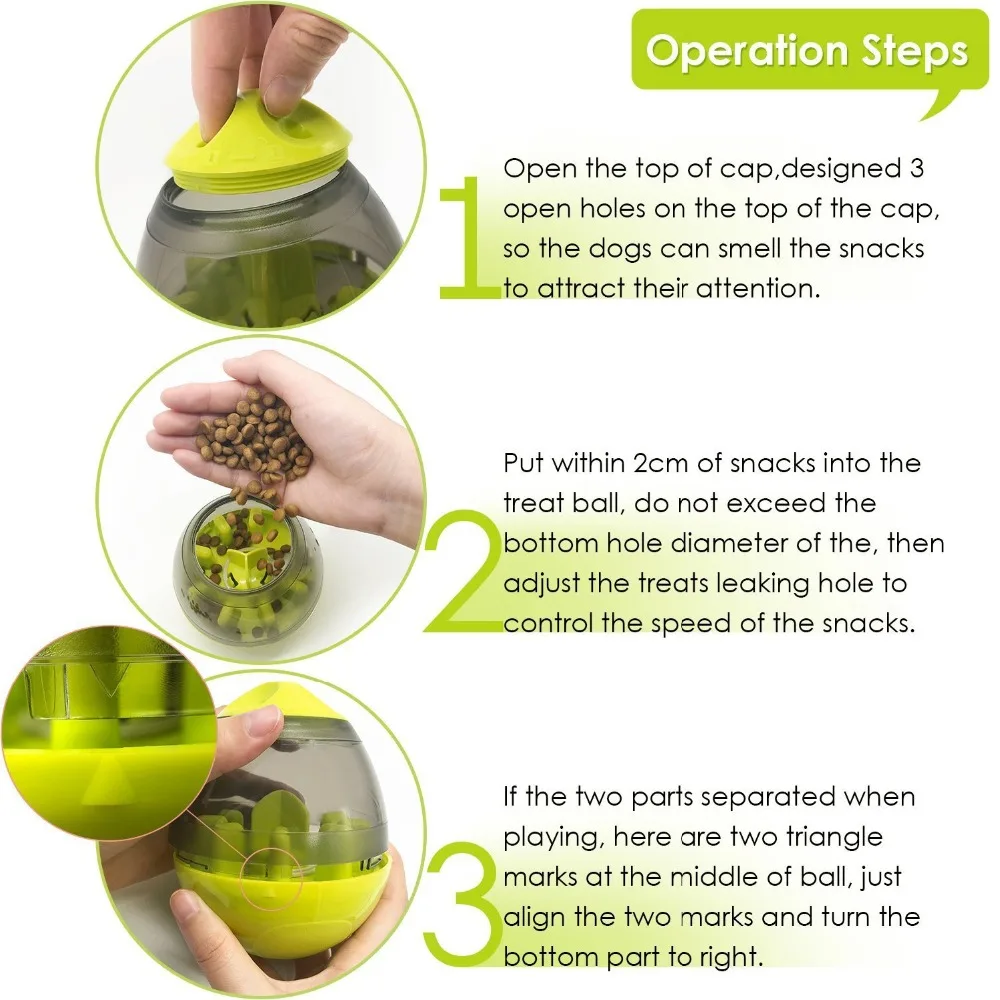 Operation Steps

1

Open the top of cap,designed 3 open holes on the top of the cap, so the dogs can smell the snacks to attract their attention.

2

Put within 2cm of snacks into the treat ball, do not exceed the bottom hole diameter of the, then adjust the treats leaking hole to control the speed of the snacks.

3

If the two parts separated when playing, here are two triangle marks at the middle of ball, just align the two marks and turn the bottom part to right.