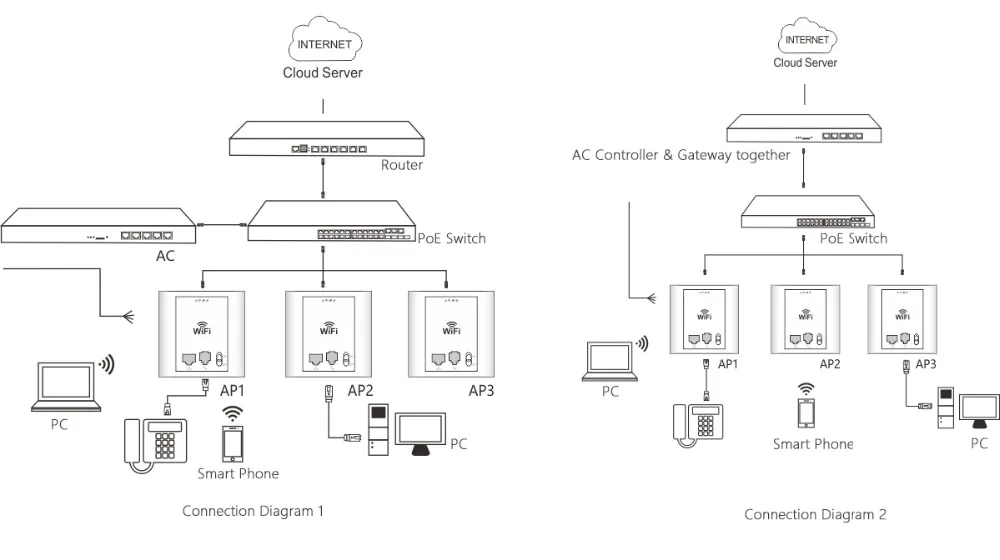 INTERNET
Cloud Server

Router

AC

PoE Switch

WiFi

WiFi

WiFi

AP1

AP2

AP3

PC

Smart Phone

PC

Connection Diagram 1

INTERNET
Cloud Server

AC Controller & Gateway together

PoE Switch

WiFi

WiFi

WiFi

AP1

AP2

AP3

PC

Smart Phone

PC

Connection Diagram 2