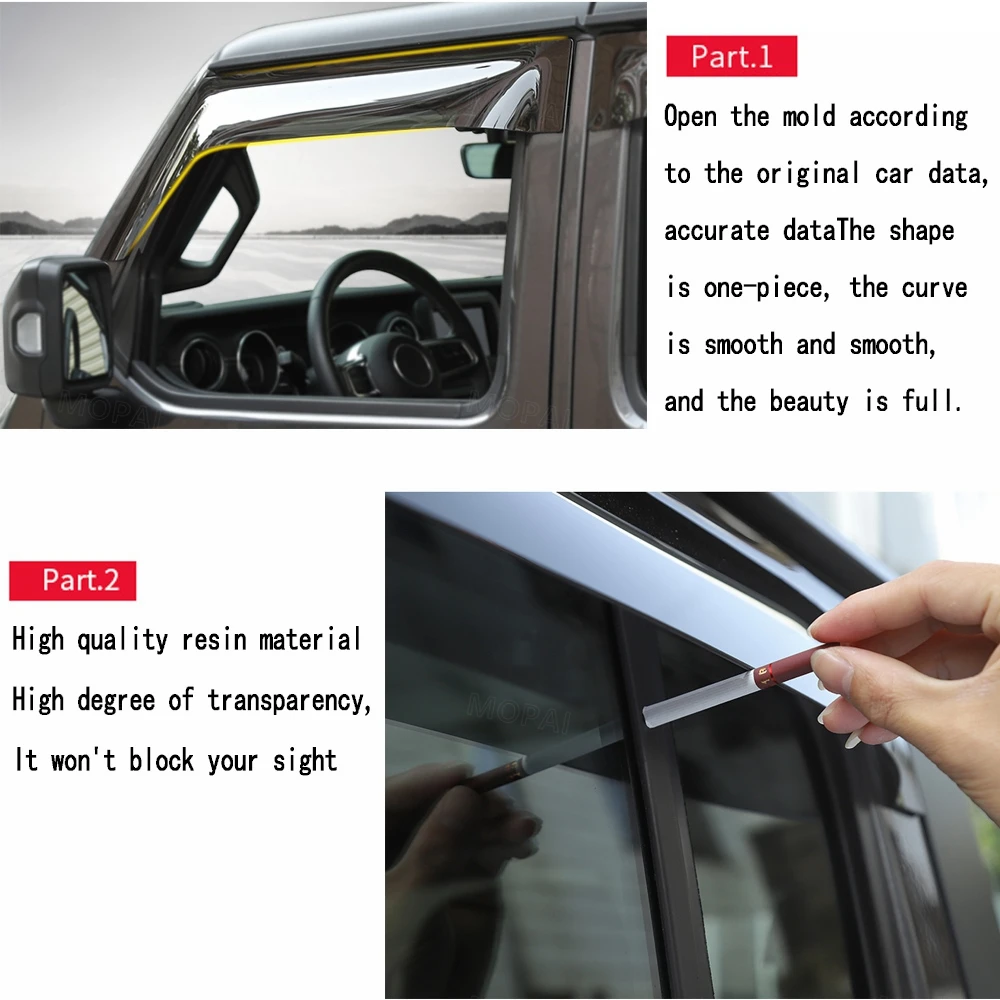 MOPAI

Part.1

Open the mold according to the original car data, accurate dataThe shape is one-piece, the curve is smooth and smooth, and the beauty is full.

Part.2

High quality resin material

High degree of transparency,

It won't block your sight

MOPAI