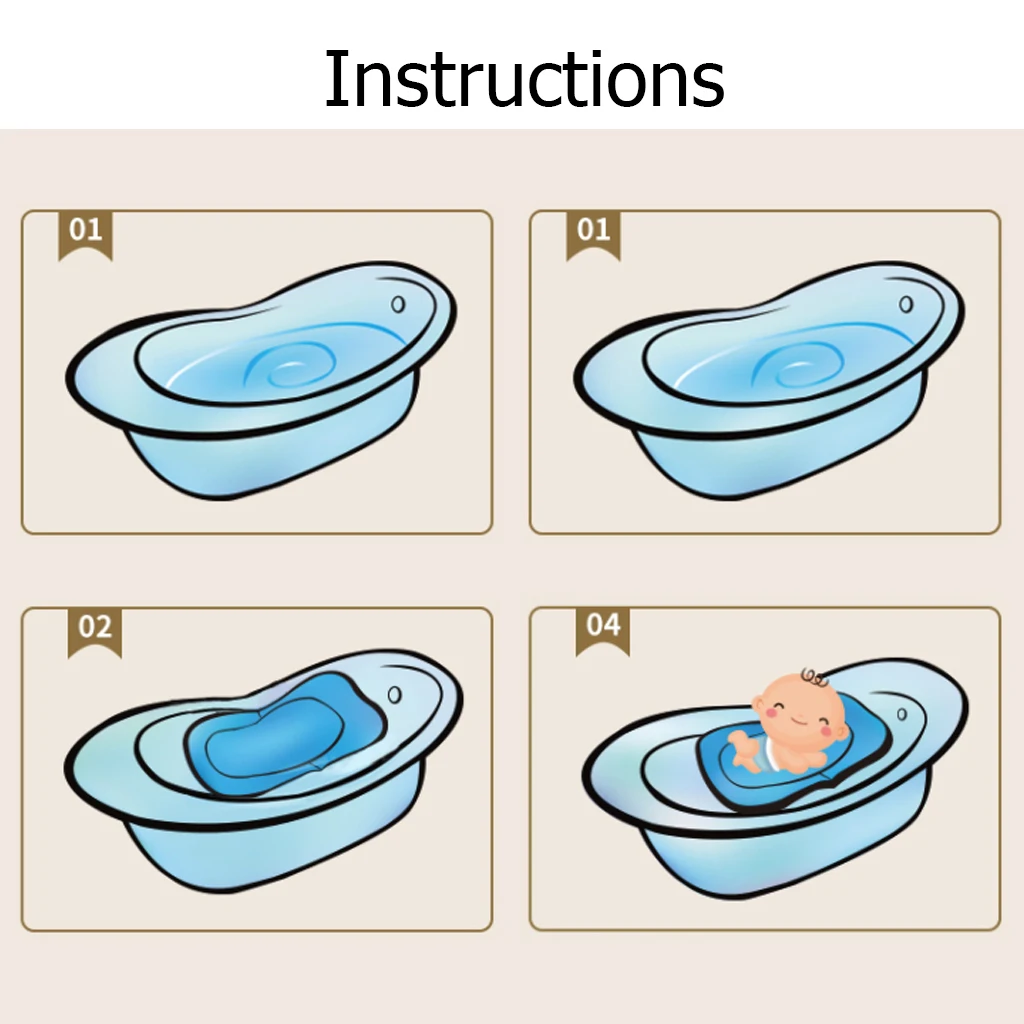 Instructions

01

01

02

04