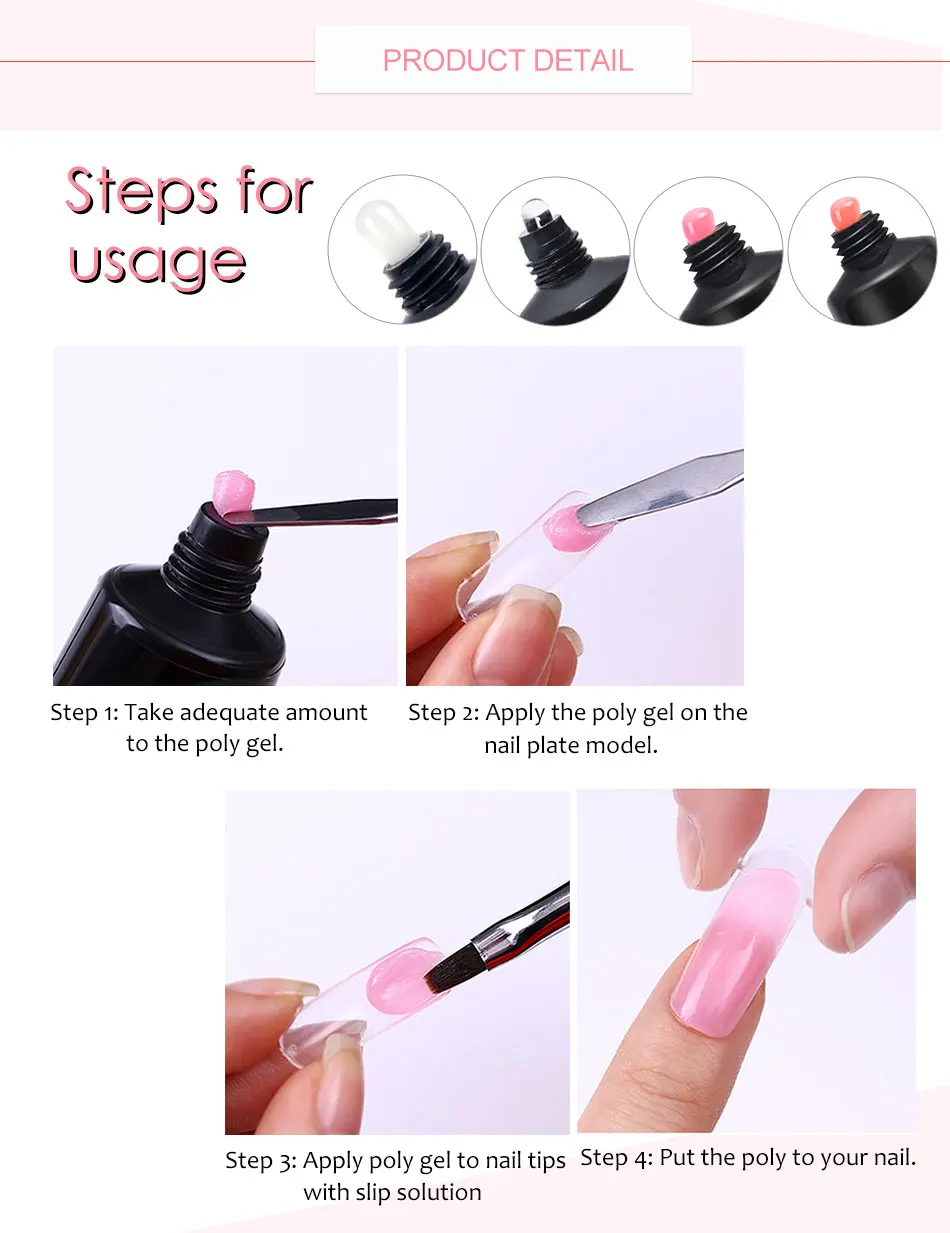 PRODUCT DETAIL

Steps for usage

Step 1: Take adequate amount to the poly gel.

Step 2: Apply the poly gel on the nail plate model.

Step 3: Apply poly gel to nail tips with slip solution

Step 4: Put the poly to your nail.