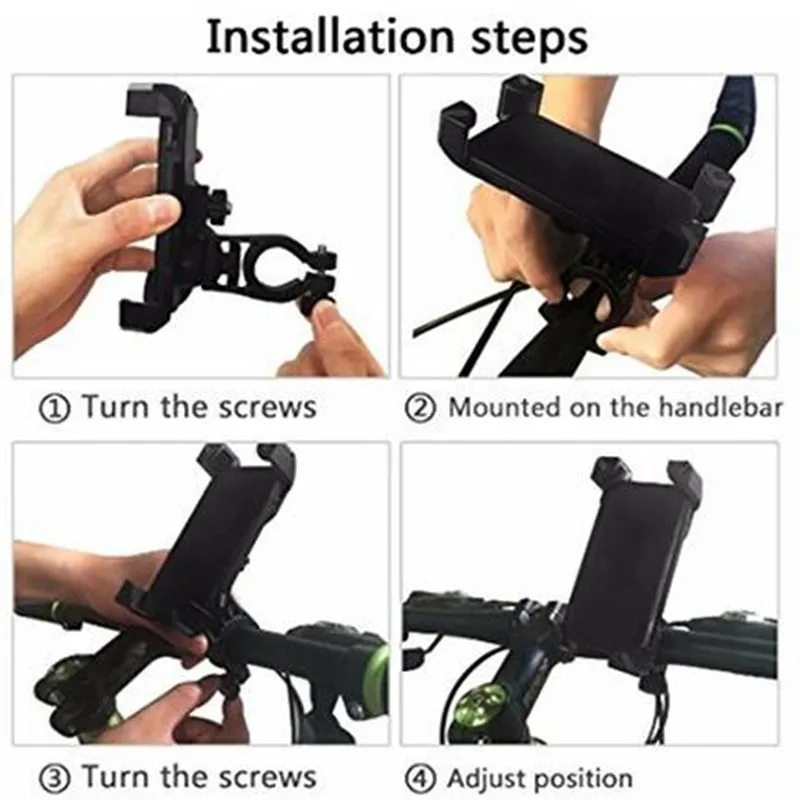 Installation steps

① Turn the screws

② Mounted on the handlebar

③ Turn the screws

④ Adjust position