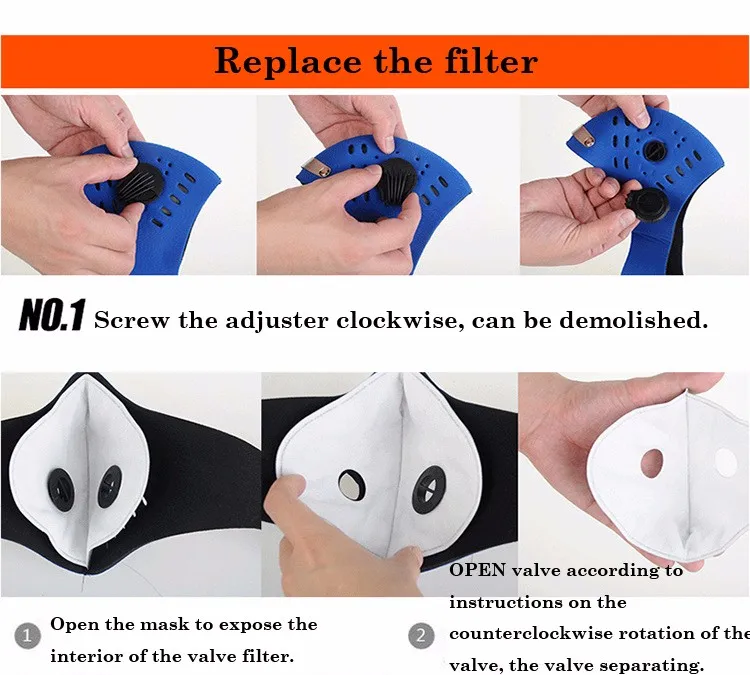 Replace the filter

NO.1 Screw the adjuster clockwise, can be demolished.

1 Open the mask to expose the interior of the valve filter.

2 OPEN valve according to instructions on the counterclockwise rotation of the valve, the valve separating.