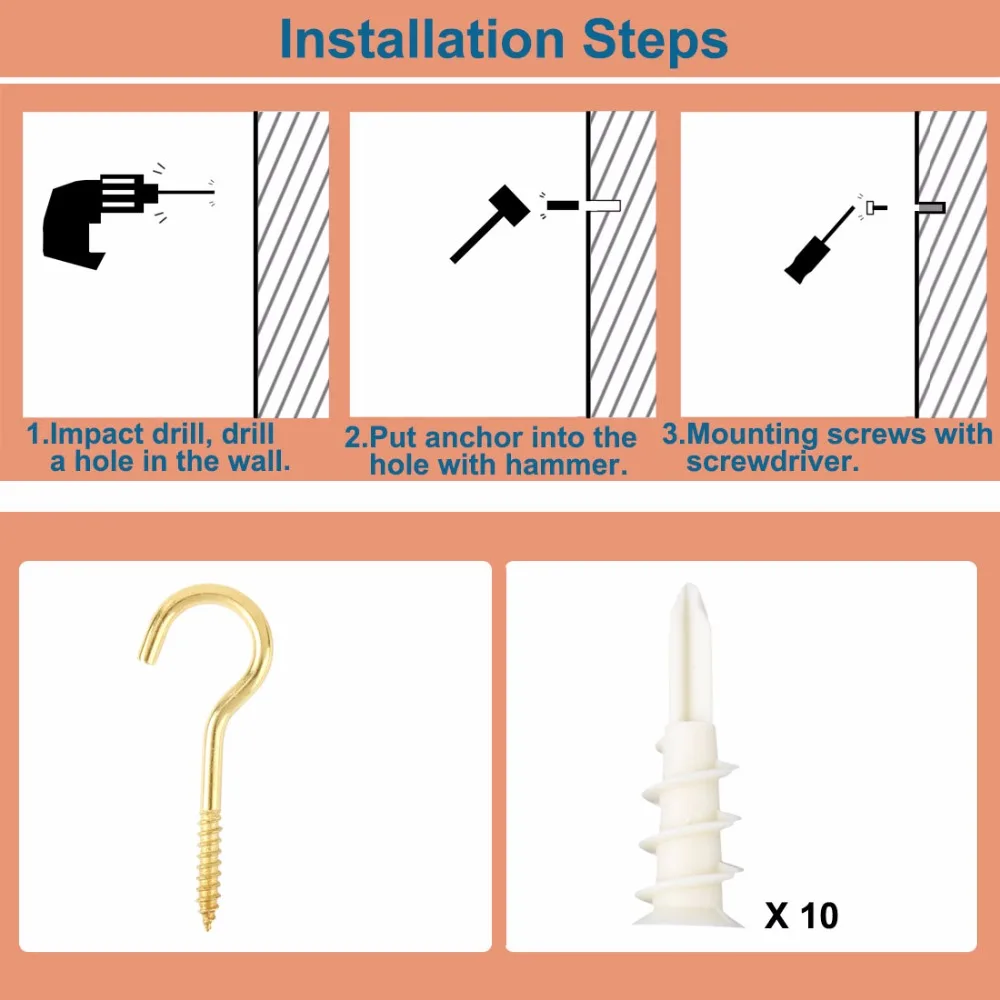 Installation Steps

1.Impact drill, drill a hole in the wall.

2.Put anchor into the hole with hammer.

3.Mounting screws with screwdriver.

X 10