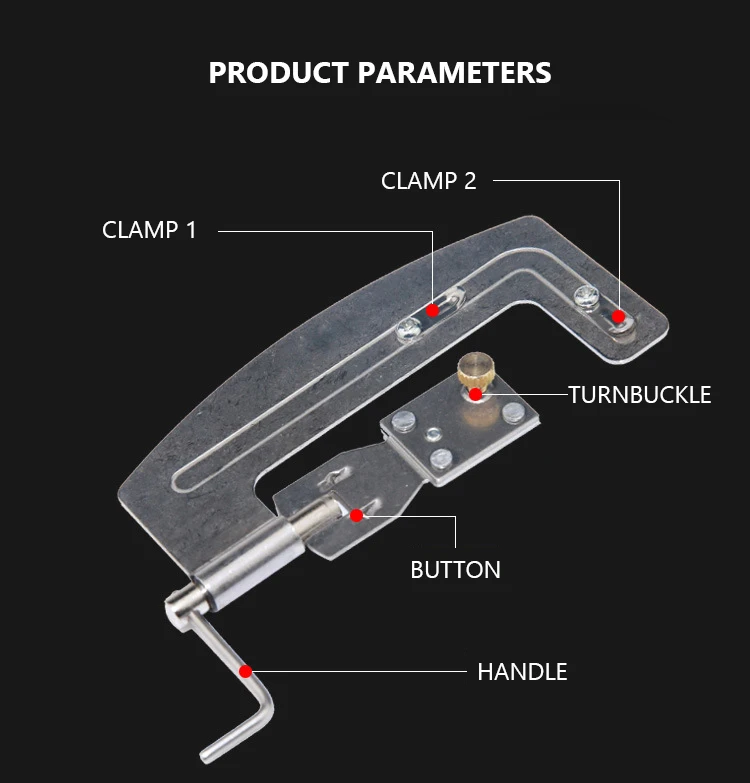 PRODUCT PARAMETERS

CLAMP 2

CLAMP 1

TURNBUCKLE

BUTTON

HANDLE