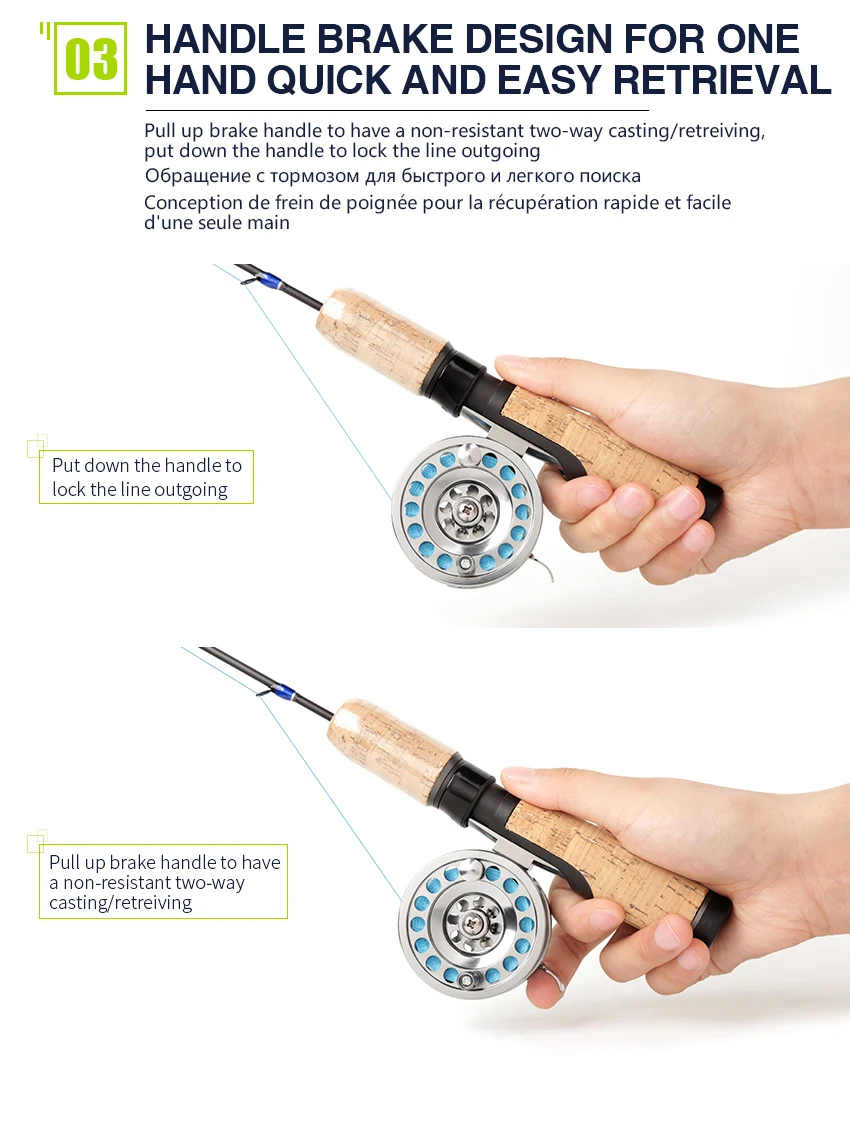 03

HANDLE BRAKE DESIGN FOR ONE HAND QUICK AND EASY RETRIEVAL

Pull up brake handle to have a non-resistant two-way casting/retreiving, put down the handle to lock the line outgoing

Обращение с тормозом для быстрого и легкого поиска

Conception de frein de poignée pour la récupération rapide et facile d'une seule main

Put down the handle to lock the line outgoing

Pull up brake handle to have a non-resistant two-way casting/retreiving