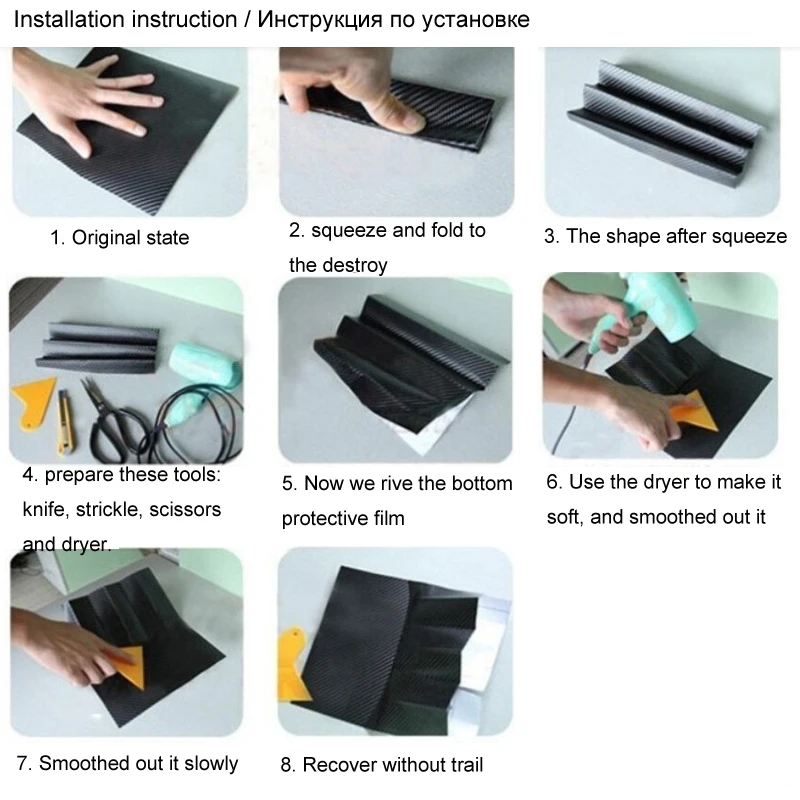 Installation instruction / Инструкция по установке

1. Original state

2. squeeze and fold to the destroy

3. The shape after squeeze

4. prepare these tools: knife, strickle, scissors and dryer.

5. Now we rive the bottom protective film

6. Use the dryer to make it soft, and smoothed out it

7. Smoothed out it slowly

8. Recover without trail