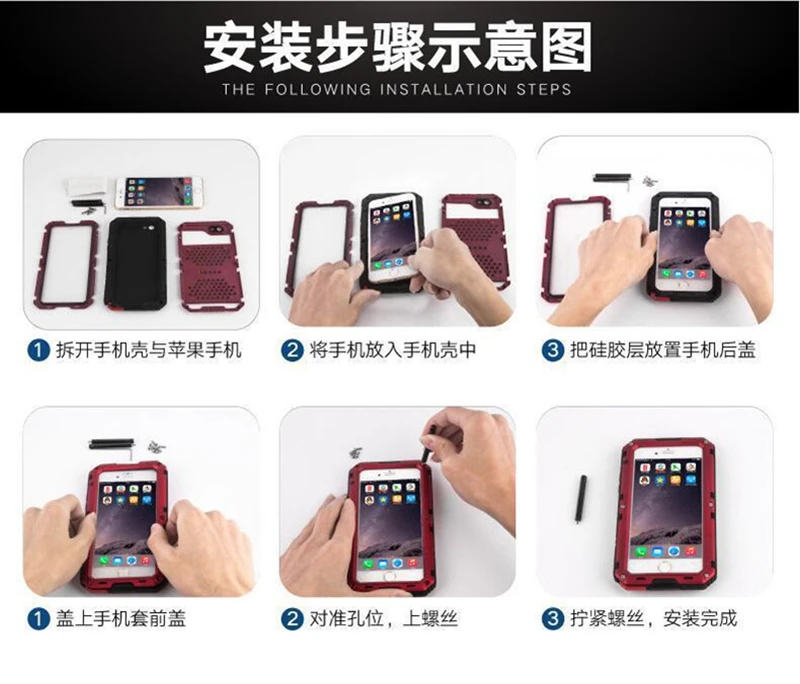 安装步骤示意图
THE FOLLOWING INSTALLATION STEPS

1 拆开手机壳与苹果手机

2 将手机放入手机壳中

3 把硅胶层放置手机后盖

1 盖上手机套前盖

2 对准孔位，上螺丝

3 拧紧螺丝，安装完成