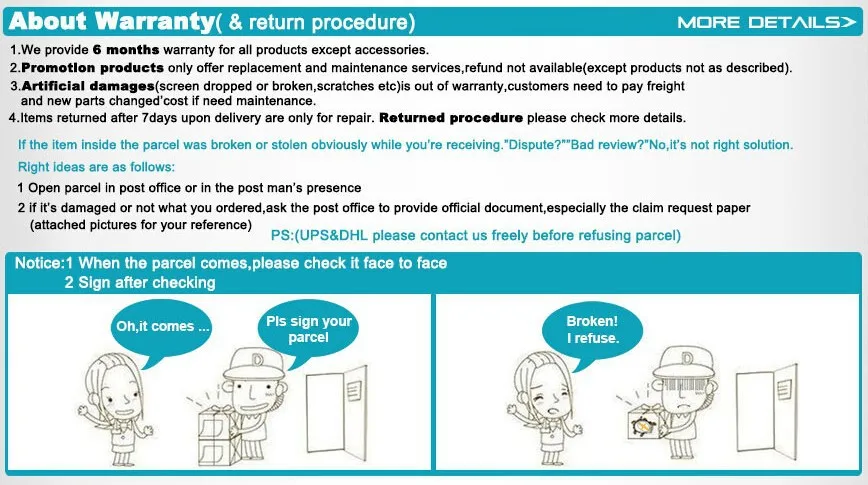 About Warranty( & return procedure)

MORE DETAILS>

1.We provide 6 months warranty for all products except accessories.

2.Promotion products only offer replacement and maintenance services,refund not available(except products not as described).

3.Artificial damages(screen dropped or broken,scratches etc)is out of warranty,customers need to pay freight and new parts changed'cost if need maintenance.

4.Items returned after 7days upon delivery are only for repair. Returned procedure please check more details.

If the item inside the parcel was broken or stolen obviously while you're receiving."Dispute?""Bad review?"No,it's not right solution.

Right ideas are as follows:

1 Open parcel in post office or in the post man's presence

2 if it's damaged or not what you ordered,ask the post office to provide official document,especially the claim request paper (attached pictures for your reference)

PS:(UPS&DHL please contact us freely before refusing parcel)

Notice:1 When the parcel comes,please check it face to face
2 Sign after checking

Oh,it comes ...

Pls sign your parcel

D

Broken! I refuse.

D