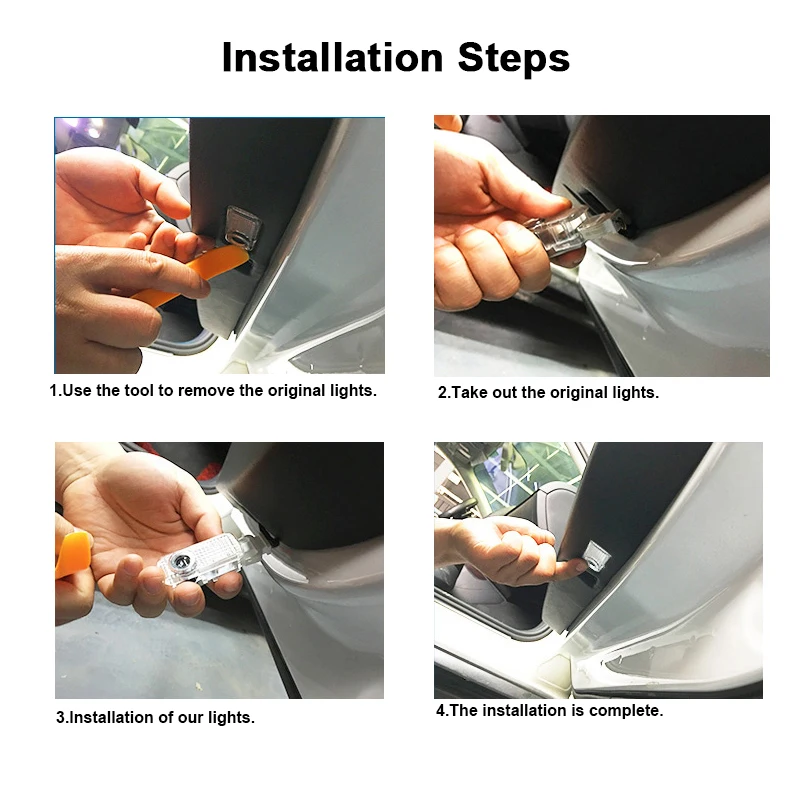 Installation Steps

1.Use the tool to remove the original lights.

2.Take out the original lights.

3.Installation of our lights.

4.The installation is complete.