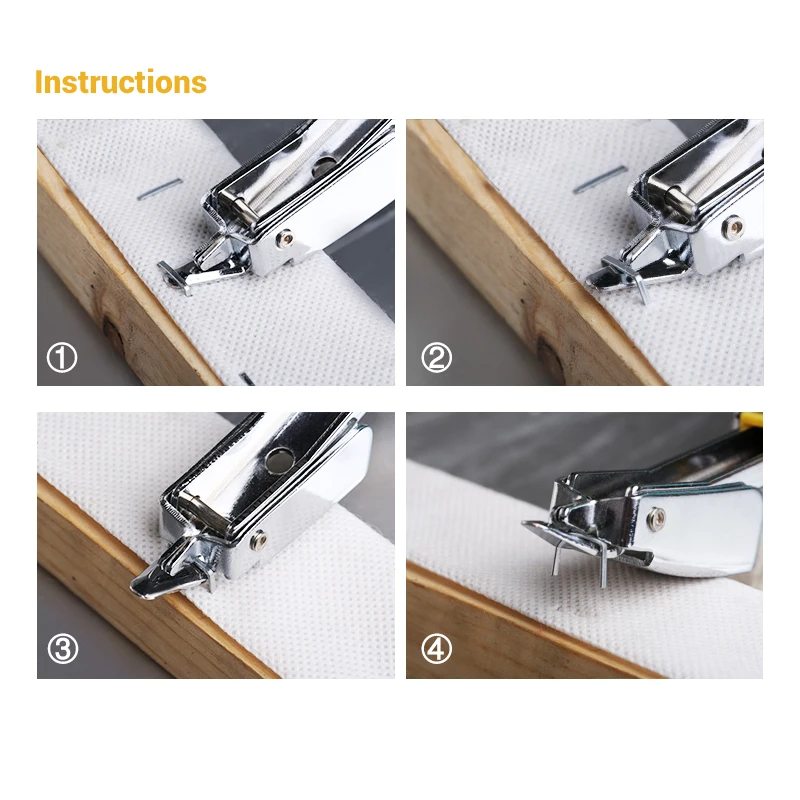 Instructions

①

②

③

④