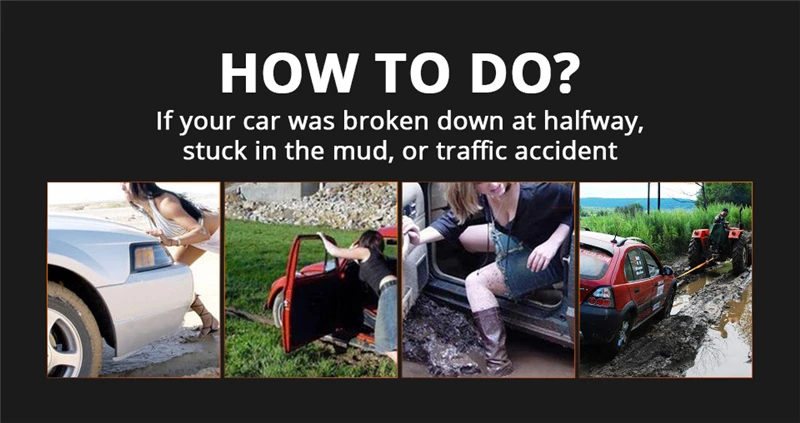 HOW TO DO?

If your car was broken down at halfway, stuck in the mud, or traffic accident