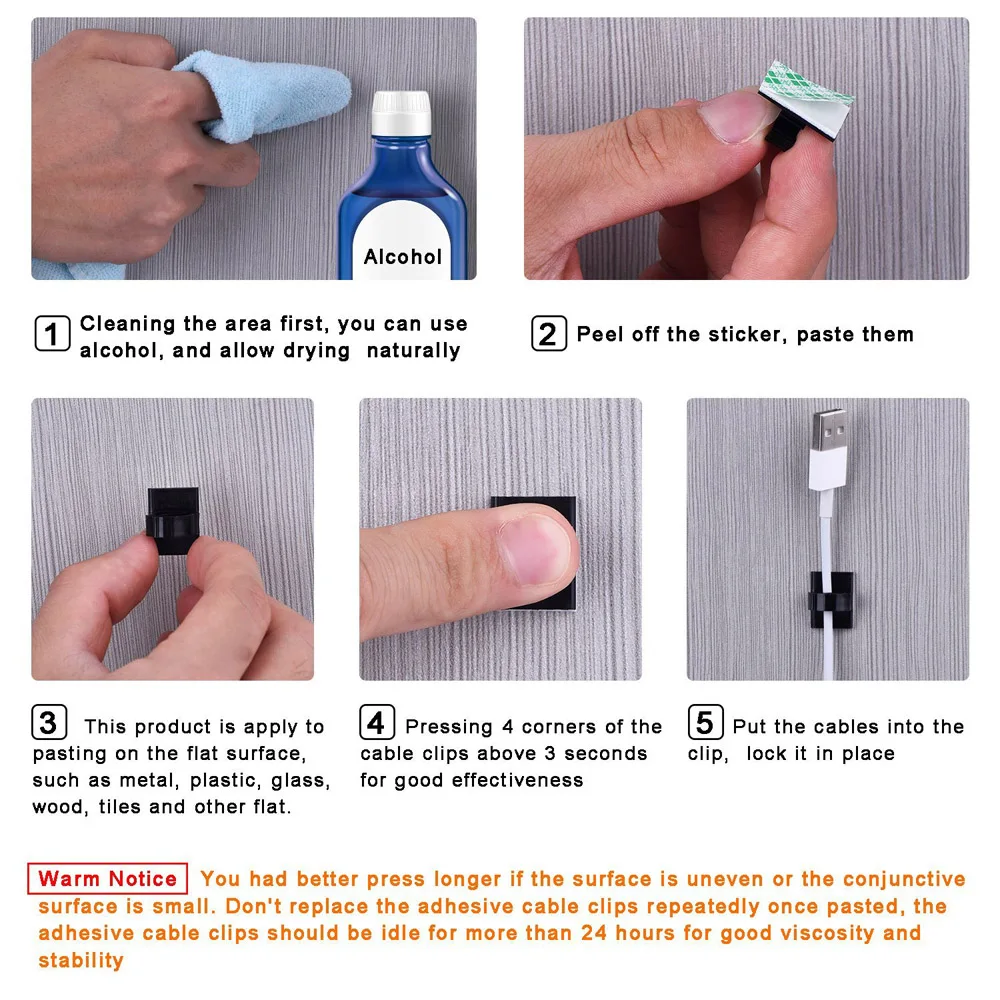 Alcohol

1 Cleaning the area first, you can use alcohol, and allow drying naturally

2 Peel off the sticker, paste them

3 This product is apply to pasting on the flat surface, such as metal, plastic, glass, wood, tiles and other flat.

4 Pressing 4 corners of the cable clips above 3 seconds for good effectiveness

5 Put the cables into the clip, lock it in place

Warm Notice You had better press longer if the surface is uneven or the conjunctive surface is small. Don't replace the adhesive cable clips repeatedly once pasted, the adhesive cable clips should be idle for more than 24 hours for good viscosity and stability