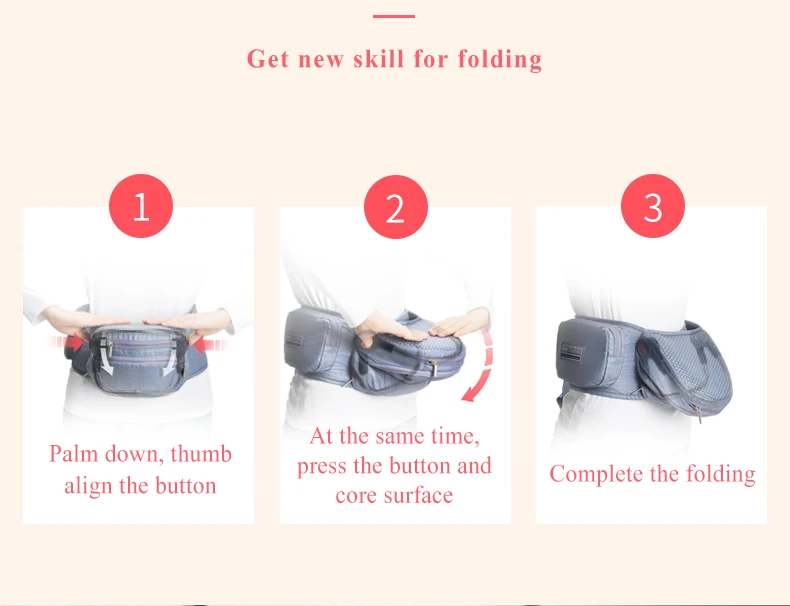 Get new skill for folding

1

Palm down, thumb align the button

2

At the same time, press the button and core surface

3

Complete the folding