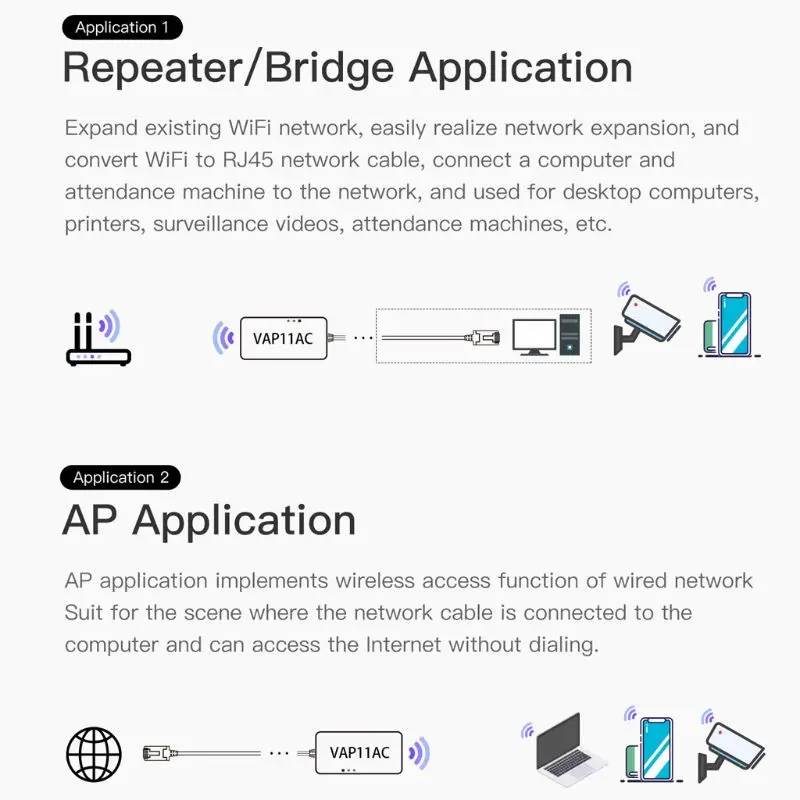 Application 1
Repeater/Bridge Application

Expand existing WiFi network, easily realize network expansion, and convert WiFi to RJ45 network cable, connect a computer and attendance machine to the network, and used for desktop computers, printers, surveillance videos, attendance machines, etc.

VAP11AC

Application 2
AP Application

AP application implements wireless access function of wired network Suit for the scene where the network cable is connected to the computer and can access the Internet without dialing.

VAP11AC