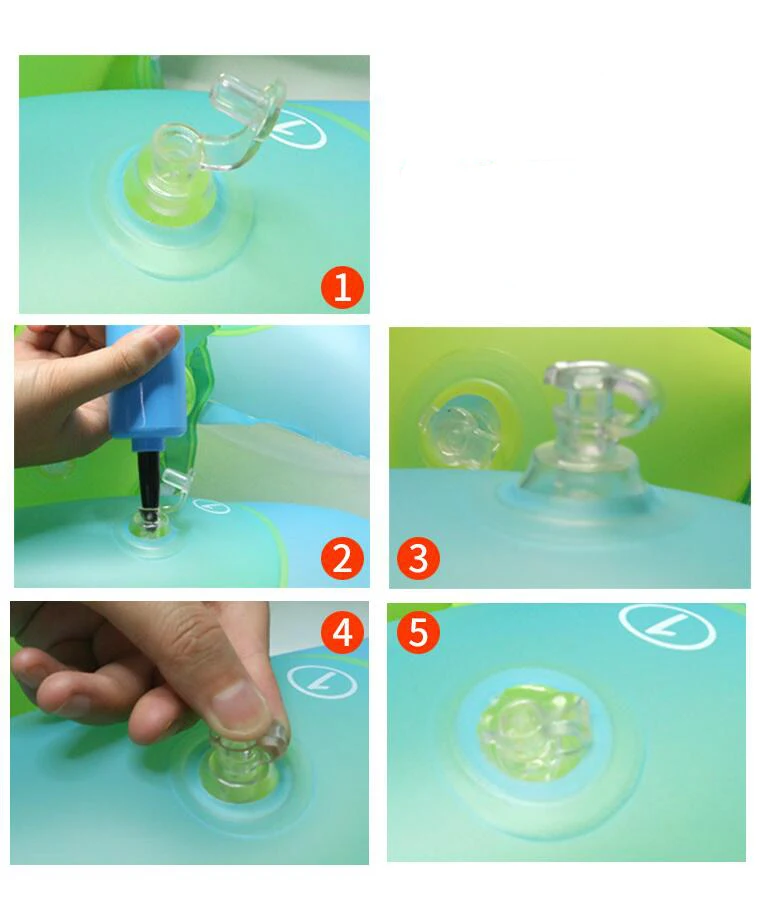 1

2

3

4

5