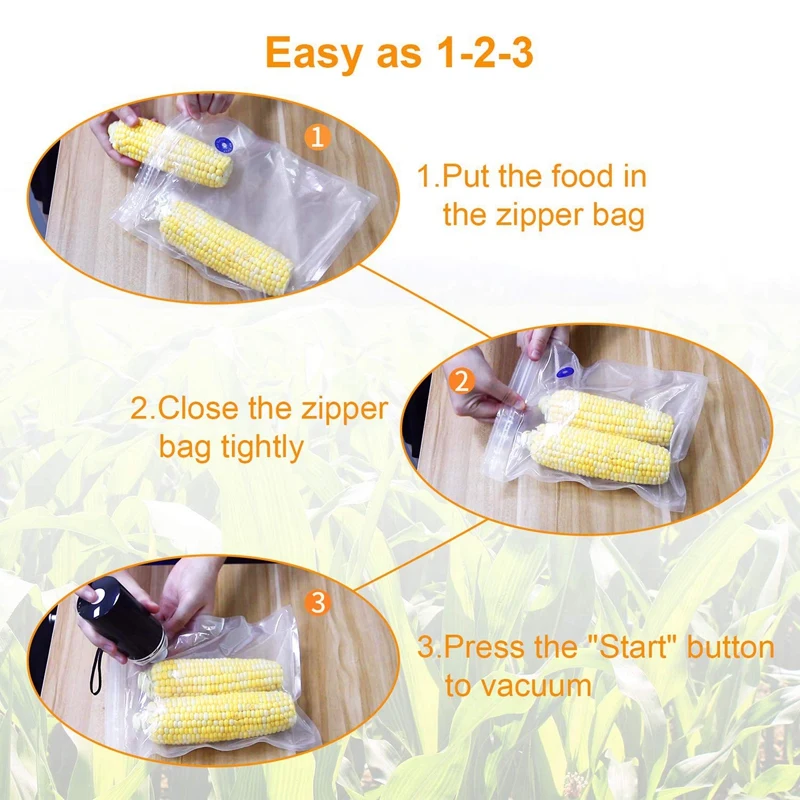 Easy as 1-2-3

1

1.Put the food in the zipper bag

2

2.Close the zipper bag tightly

3

3.Press the "Start" button to vacuum