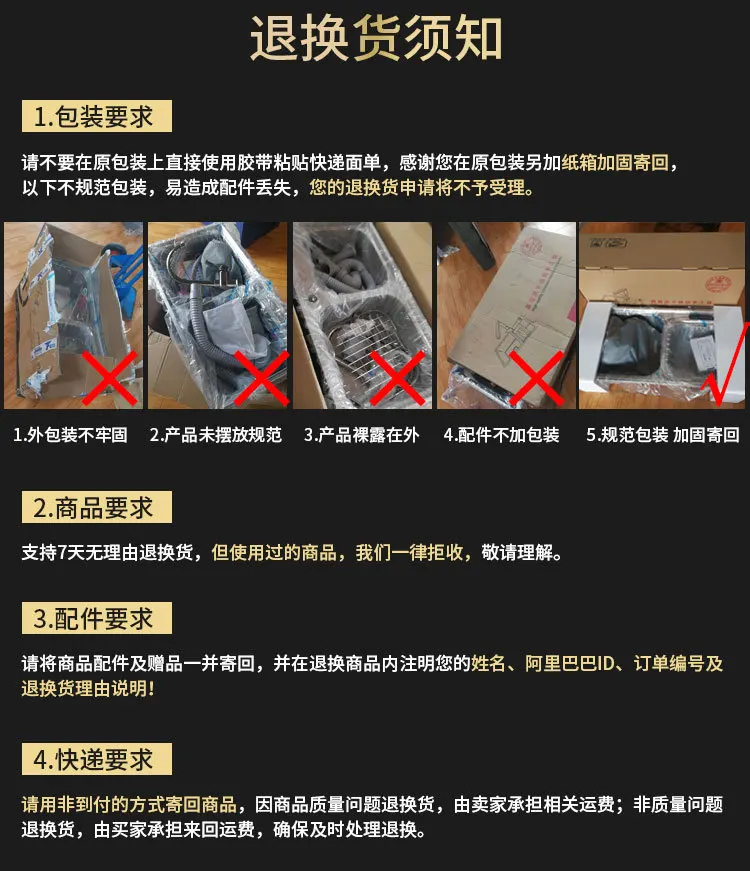 退换货须知

1.包装要求

请不要在原包装上直接使用胶带粘贴快递面单，感谢您在原包装另加纸箱加固寄回，以下不规范包装，易造成配件丢失，您的退换货申请将不予受理。

1.外包装不牢固
2.产品未摆放规范
3.产品裸露在外
4.配件不加包装
5.规范包装 加固寄回

2.商品要求

支持7天无理由退换货，但使用过的商品，我们一律拒收，敬请理解。

3.配件要求

请将商品配件及赠品一并寄回，并在退换商品内注明您的姓名、阿里巴巴ID、订单编号及退换货理由说明！

4.快递要求

请用非到付的方式寄回商品，因商品质量问题退换货，由卖家承担相关运费；非质量问题退换货，由买家承担来回运费，确保及时处理退换。