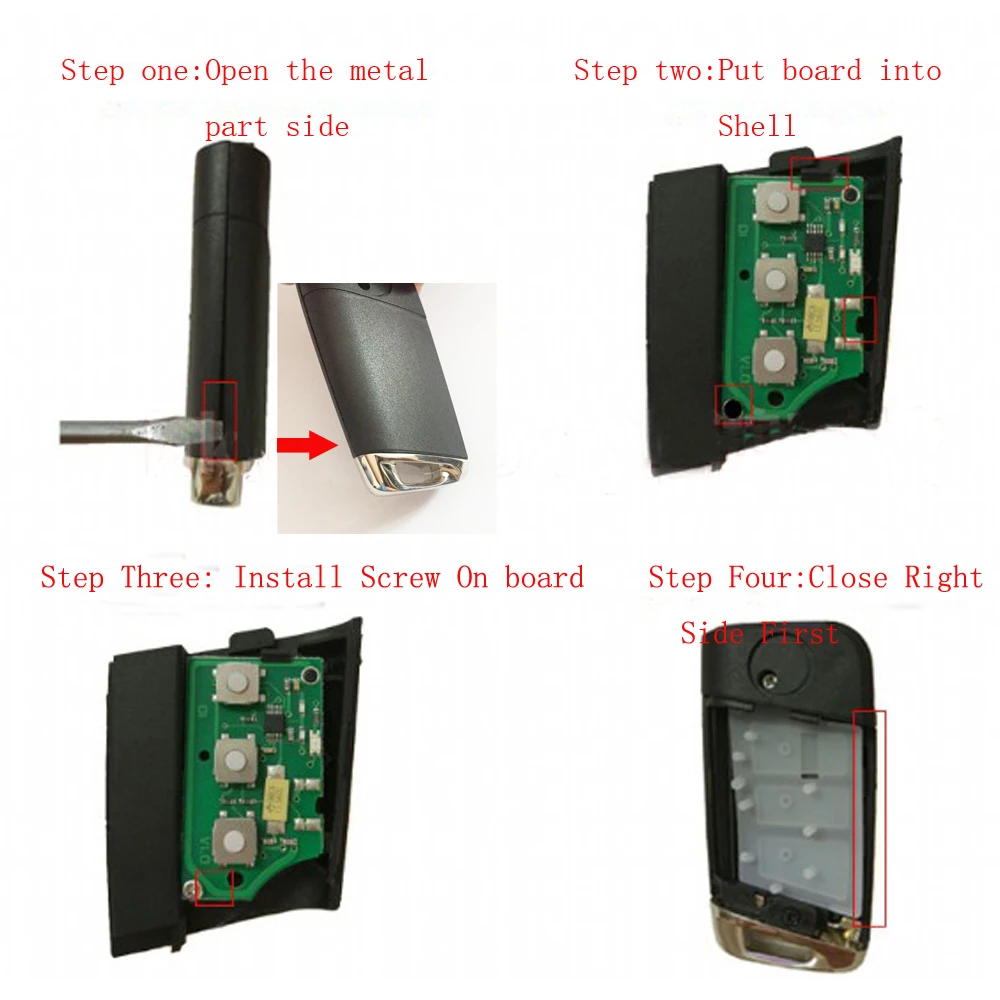 Step one:Open the metal part side

Step two:Put board into Shell

Step Three: Install Screw On board

Step Four:Close Right Side First