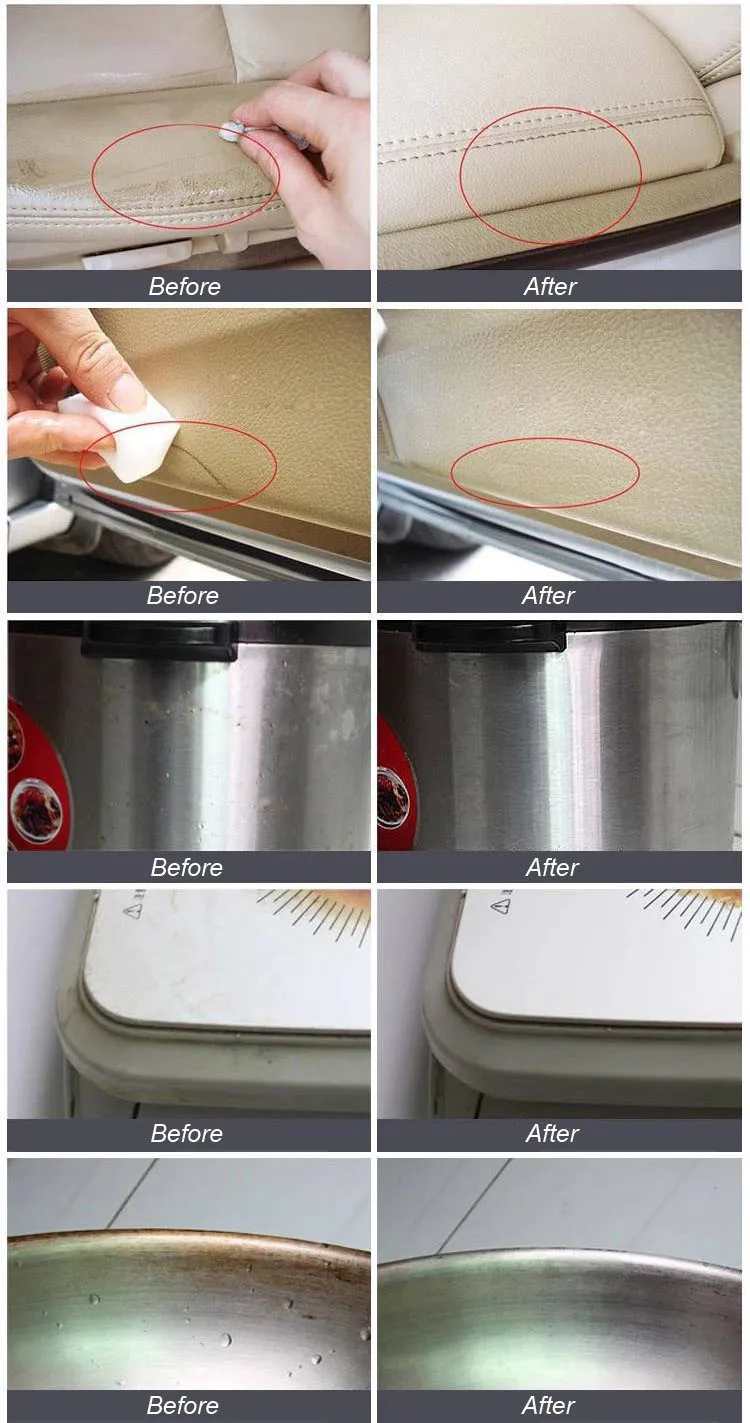 Before

After

Before

After

Before

After

Before

After

Before

After