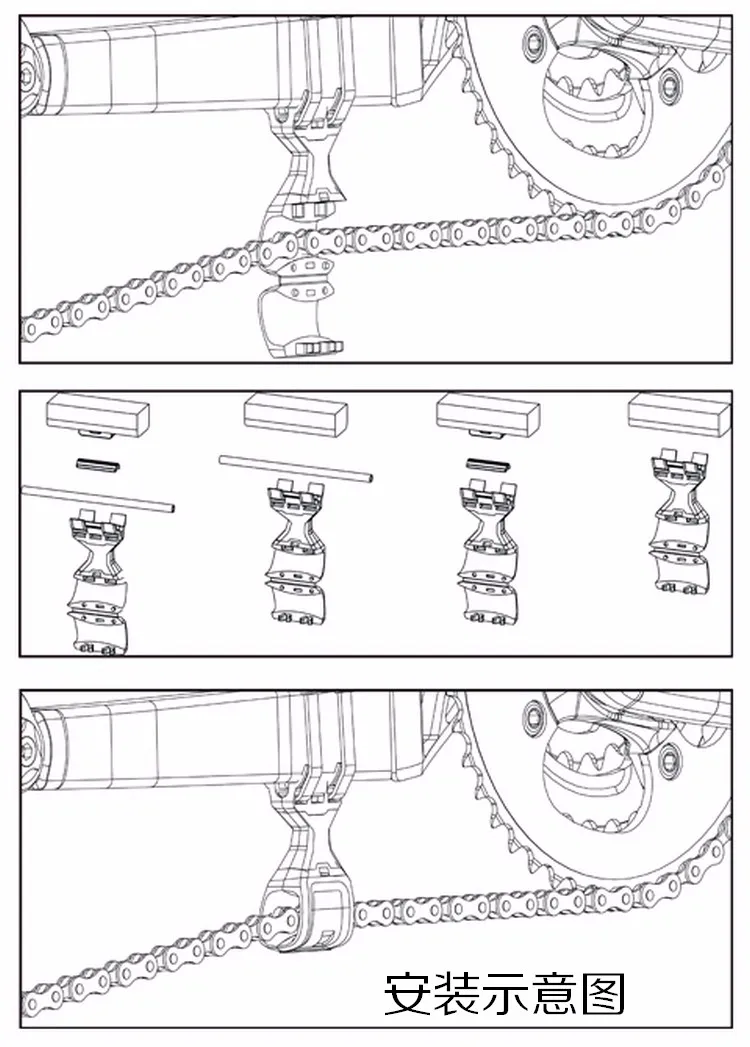 安装示意图