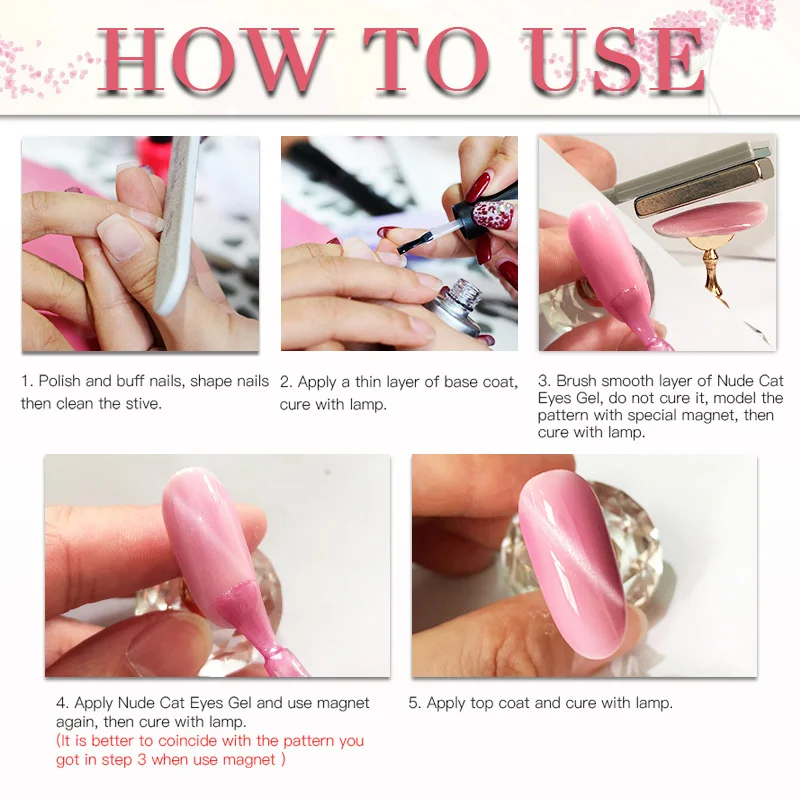 HOW TO USE

1. Polish and buff nails, shape nails then clean the stive.

2. Apply a thin layer of base coat, cure with lamp.

3. Brush smooth layer of Nude Cat Eyes Gel, do not cure it, model the pattern with special magnet, then cure with lamp.

4. Apply Nude Cat Eyes Gel and use magnet again, then cure with lamp.
(It is better to coincide with the pattern you got in step 3 when use magnet )

5. Apply top coat and cure with lamp.