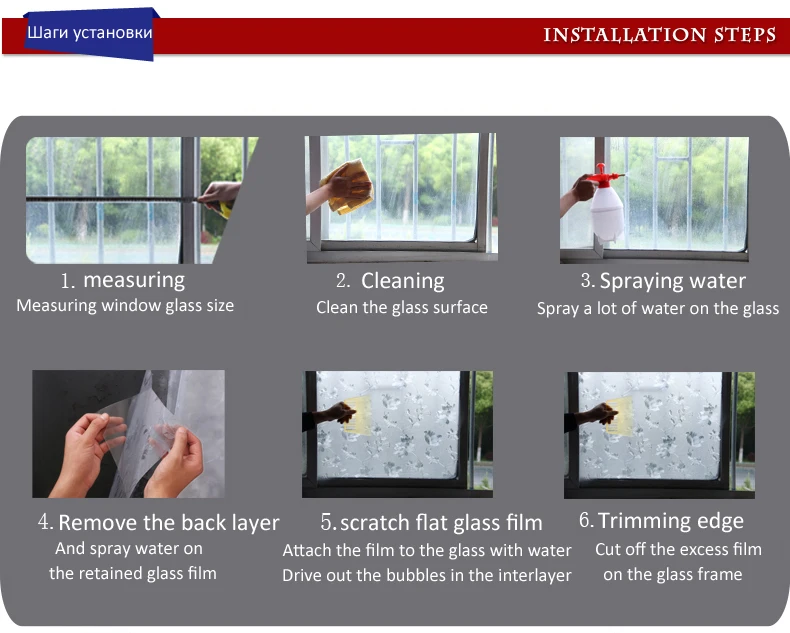 Шаги установки

INSTALLATION STEPS

1. measuring
Measuring window glass size

2. Cleaning
Clean the glass surface

3. Spraying water
Spray a lot of water on the glass

4. Remove the back layer
And spray water on the retained glass film

5. scratch flat glass film
Attach the film to the glass with water
Drive out the bubbles in the interlayer

6. Trimming edge
Cut off the excess film on the glass frame