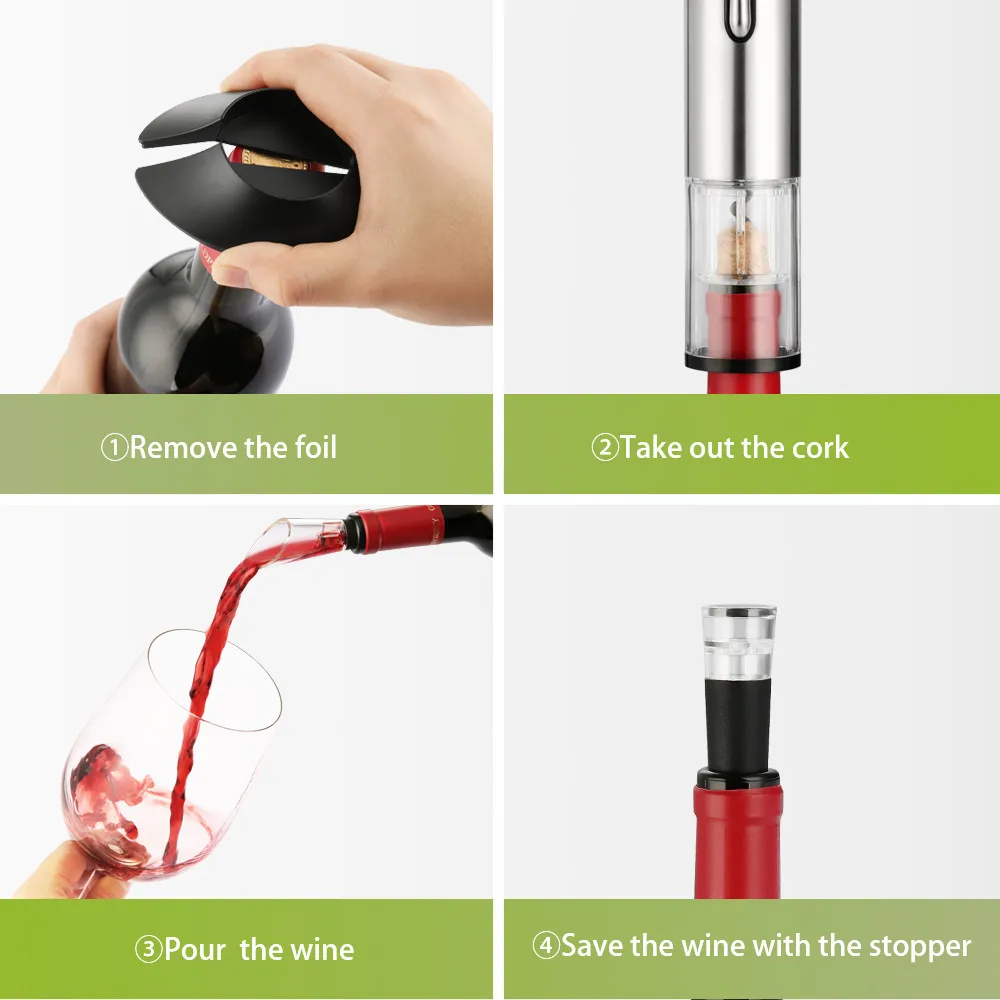 ①Remove the foil

②Take out the cork

③Pour the wine

④Save the wine with the stopper